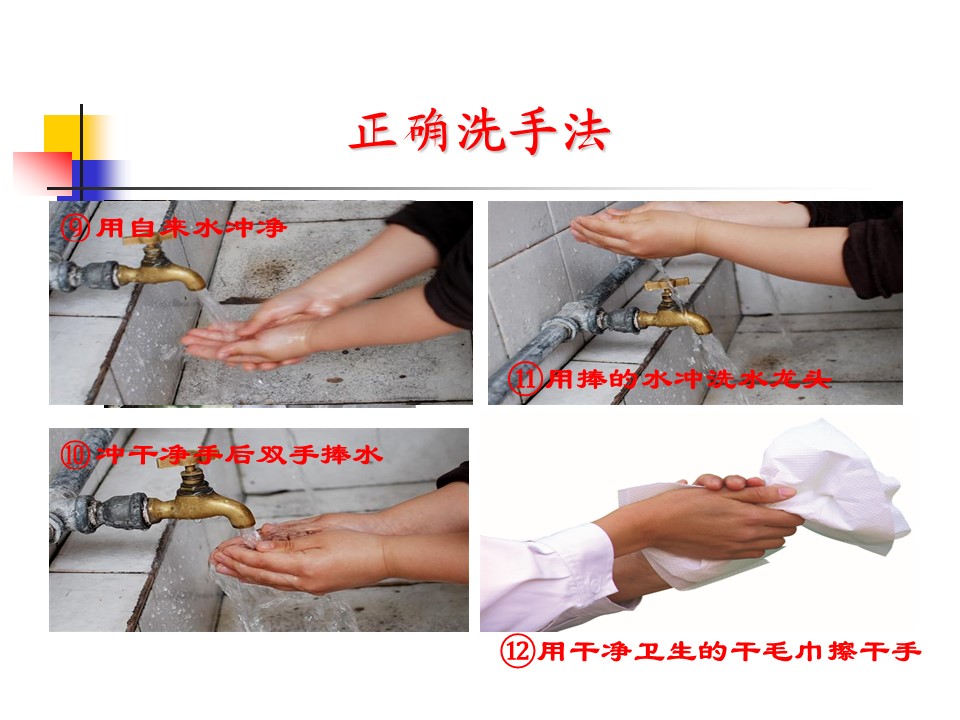 正确洗手法

⑨用自来水冲净

⑪用捧的水冲洗水龙头

⑩冲干净手后双手捧水

⑫用干净卫生的干毛巾擦干手