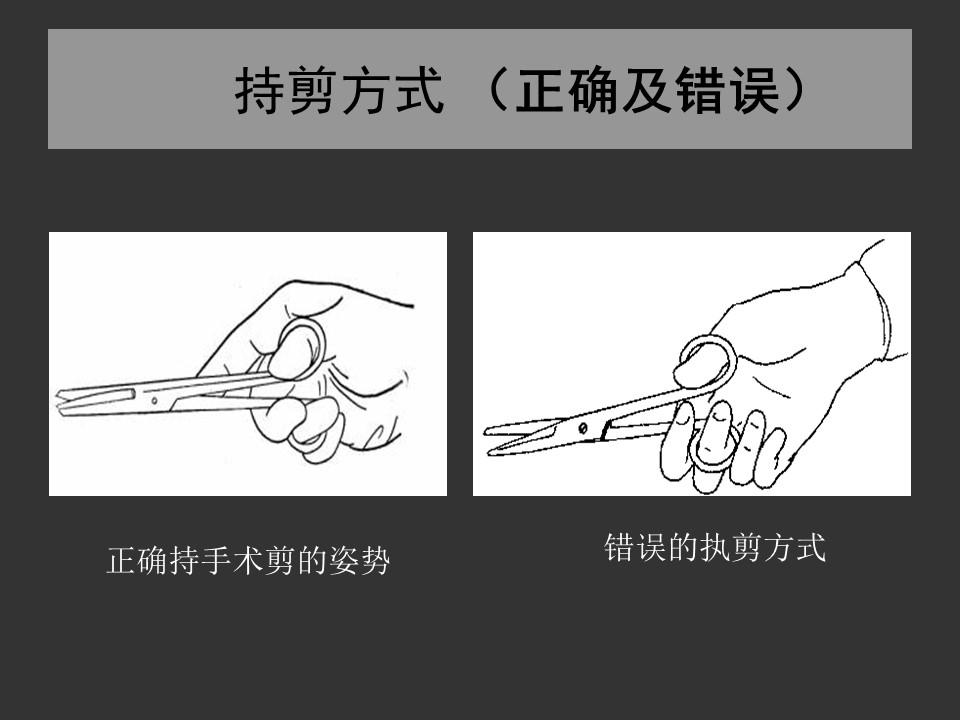 持剪方式 （正确及错误）

正确持手术剪的姿势

错误的执剪方式