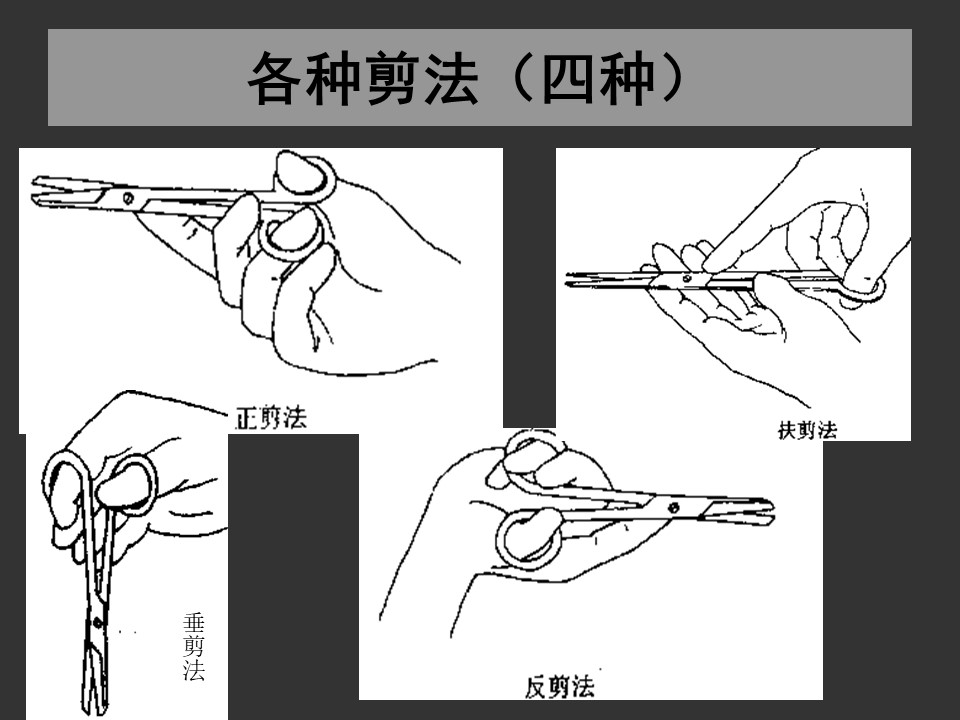 各种剪法（四种）

正剪法

扶剪法

垂剪法

反剪法