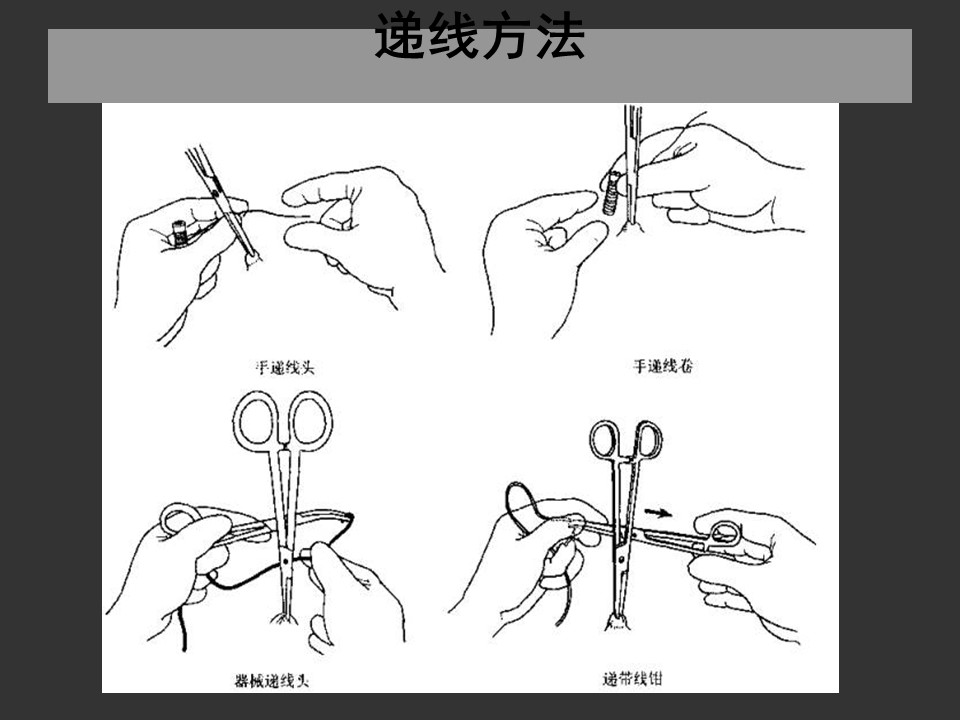 递线方法

手递线头

手递线卷

器械递线头

递带线钳