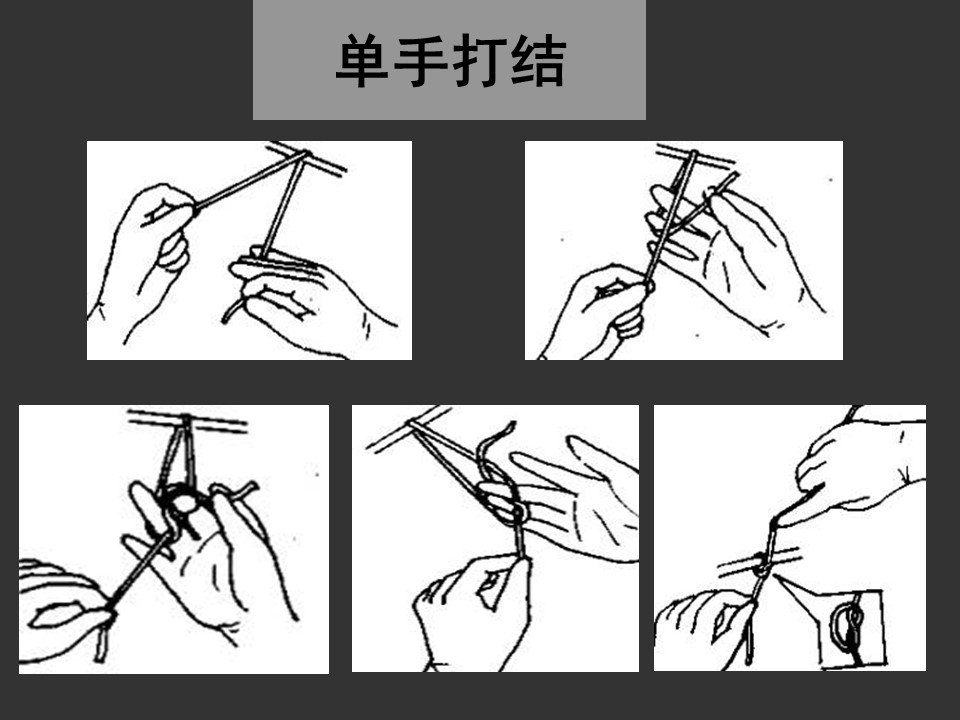 单手打结