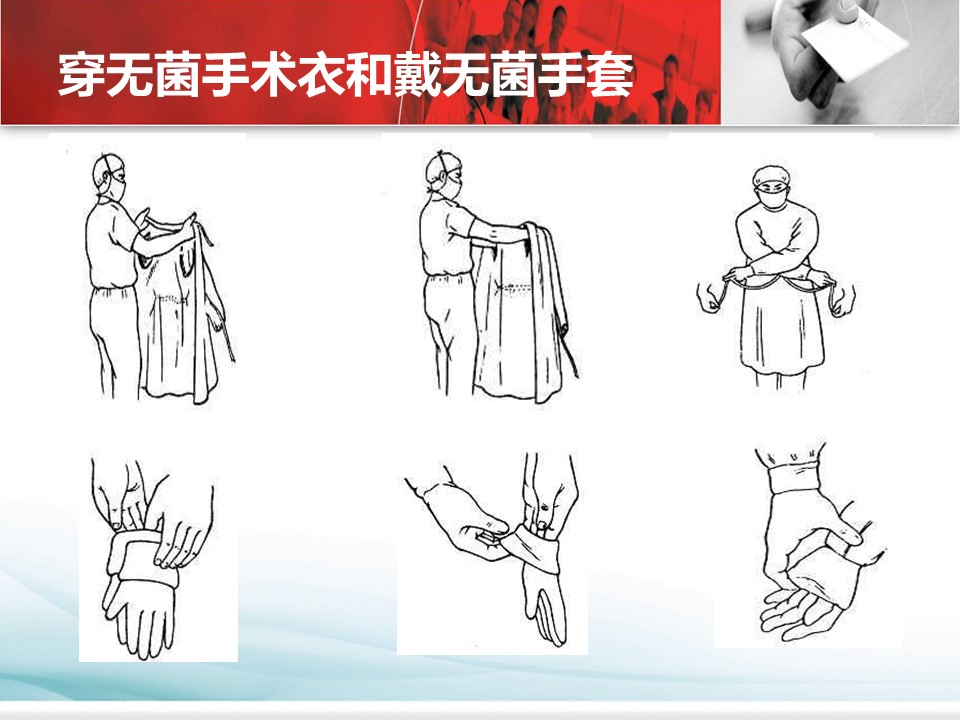 穿无菌手术衣和戴无菌手套