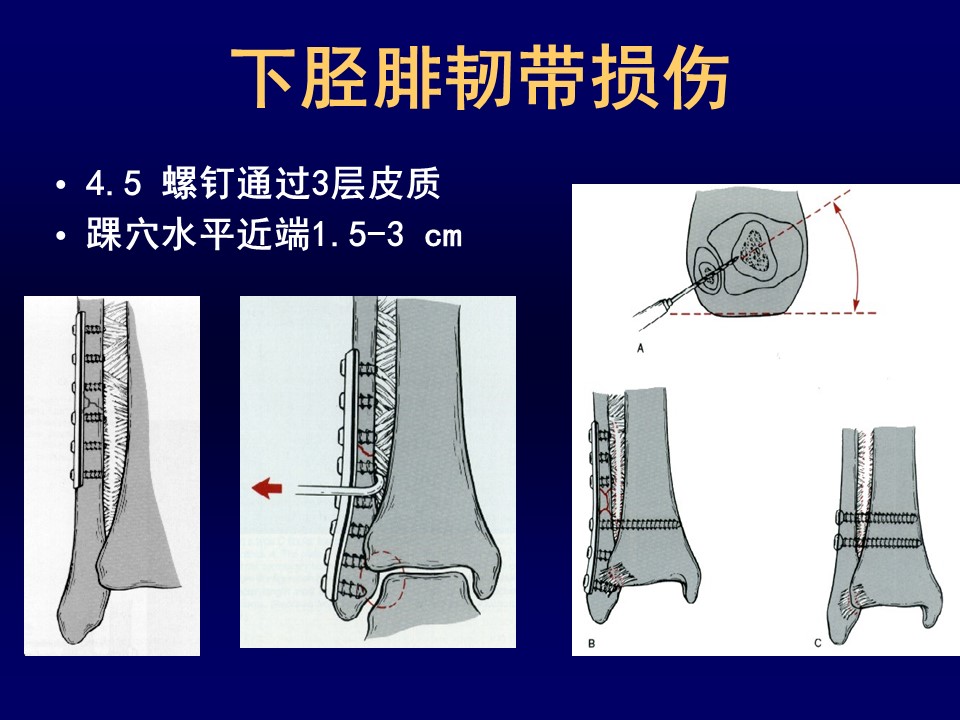 下胫腓韧带损伤

• 4.5 螺钉通过3层皮质
• 踝穴水平近端1.5-3 cm

A

B

C