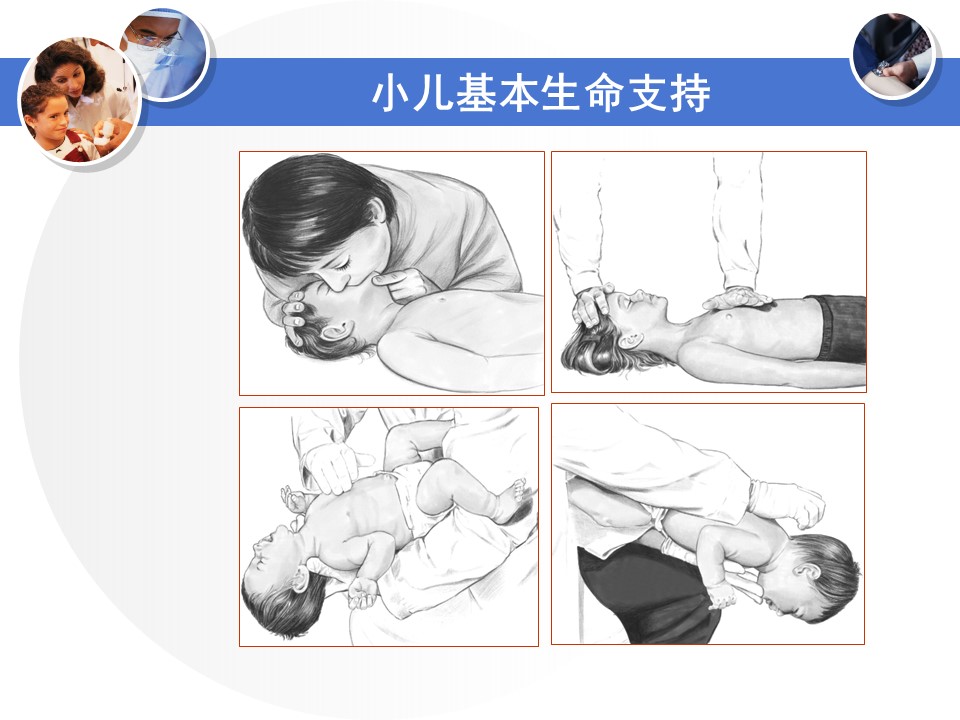 小儿基本生命支持