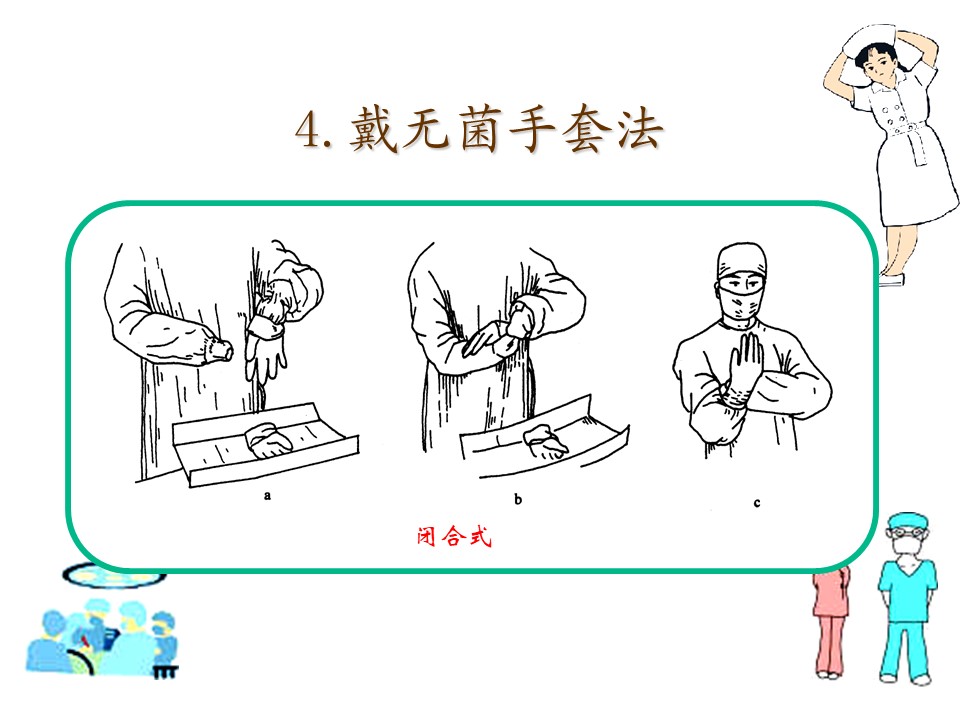 4. 戴无菌手套法

a

b

c

闭合式