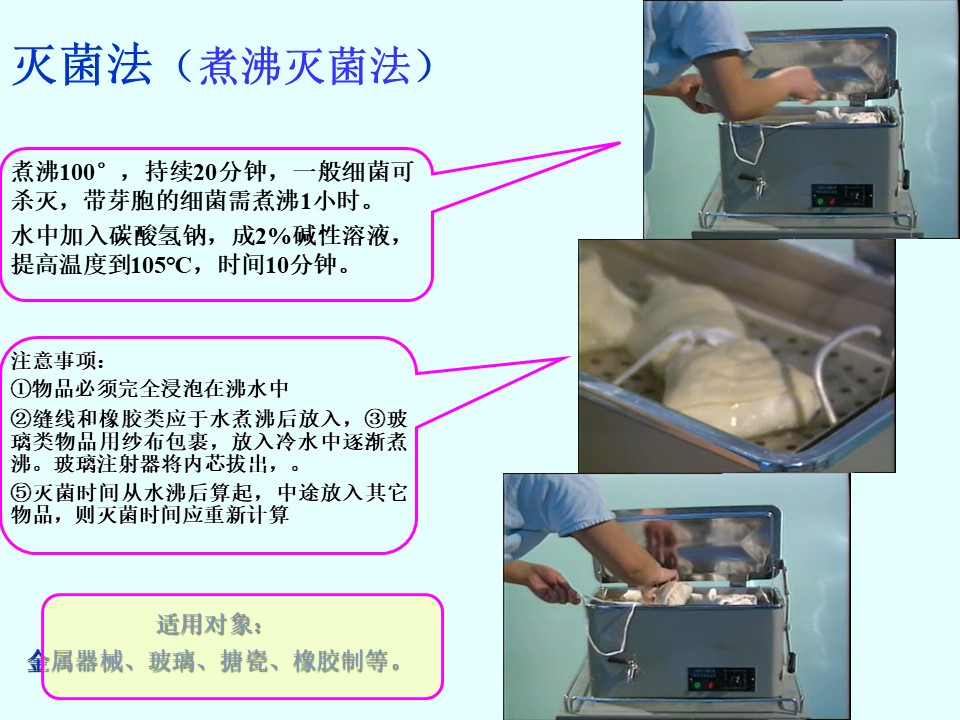 灭菌法（煮沸灭菌法）

煮沸100°，持续20分钟，一般细菌可杀灭，带芽胞的细菌需煮沸1小时。

水中加入碳酸氢钠，成2%碱性溶液，提高温度到105℃，时间10分钟。

注意事项：

①物品必须完全浸泡在沸水中

②缝线和橡胶类应于水煮沸后放入，③玻璃类物品用纱布包裹，放入冷水中逐渐煮沸。玻璃注射器将内芯拔出，。

⑤灭菌时间从水沸后算起，中途放入其它物品，则灭菌时间应重新计算

适用对象：

金属器械、玻璃、搪瓷、橡胶制等。