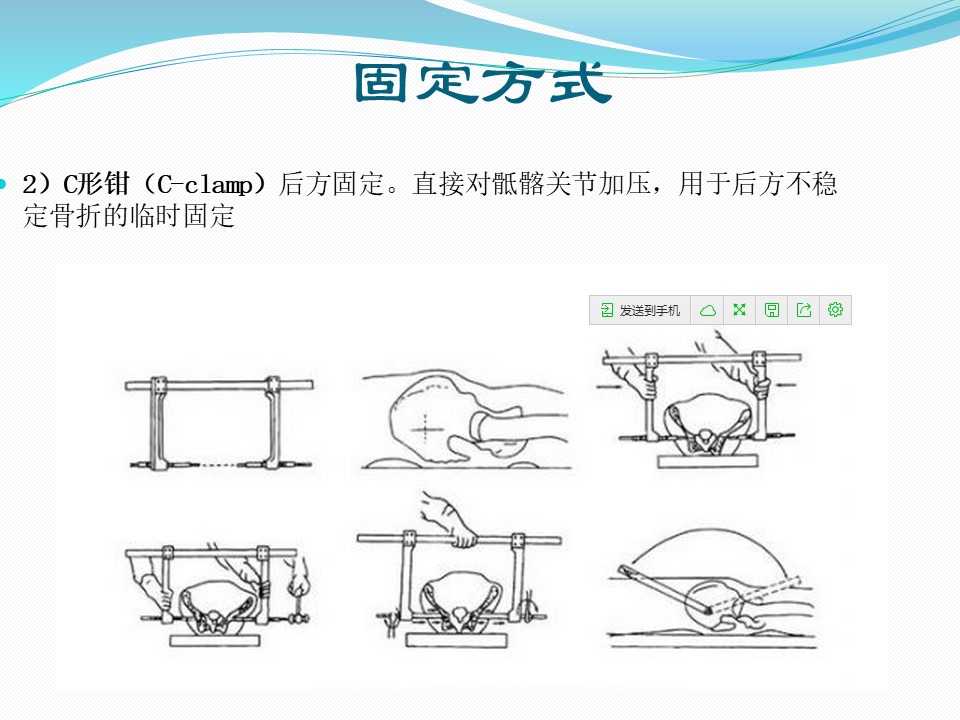 固定方式

2）C形钳（C-clamp）后方固定。直接对骶髂关节加压，用于后方不稳定骨折的临时固定

发送到手机