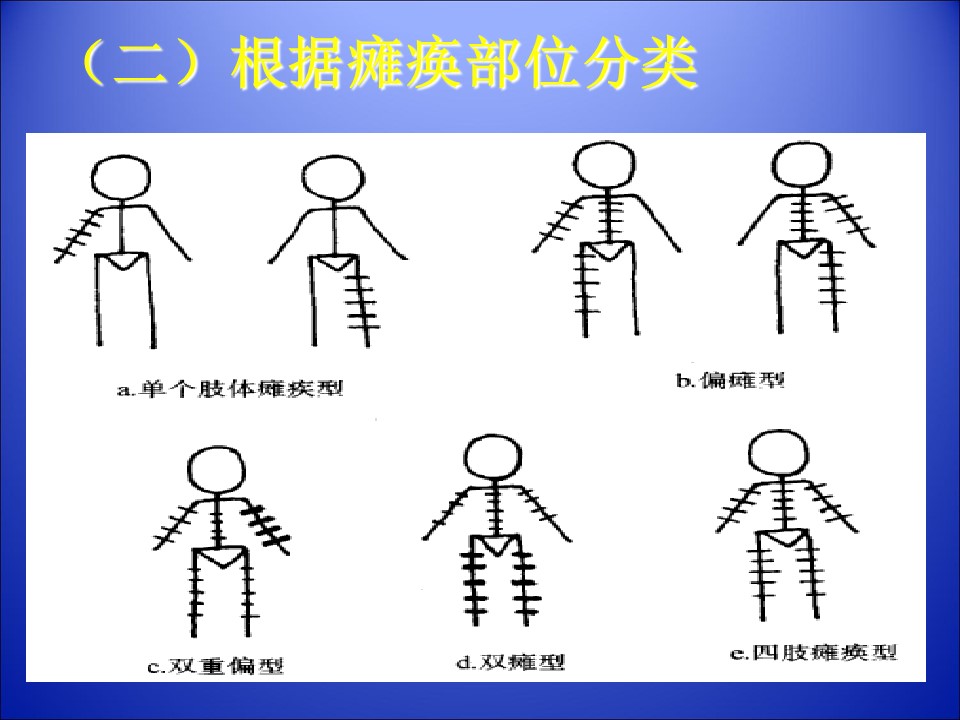 （二）根据瘫痪部位分类

a.单个肢体瘫痪型

b.偏瘫型

c.双重偏型

d.双瘫型

e.四肢瘫痪型