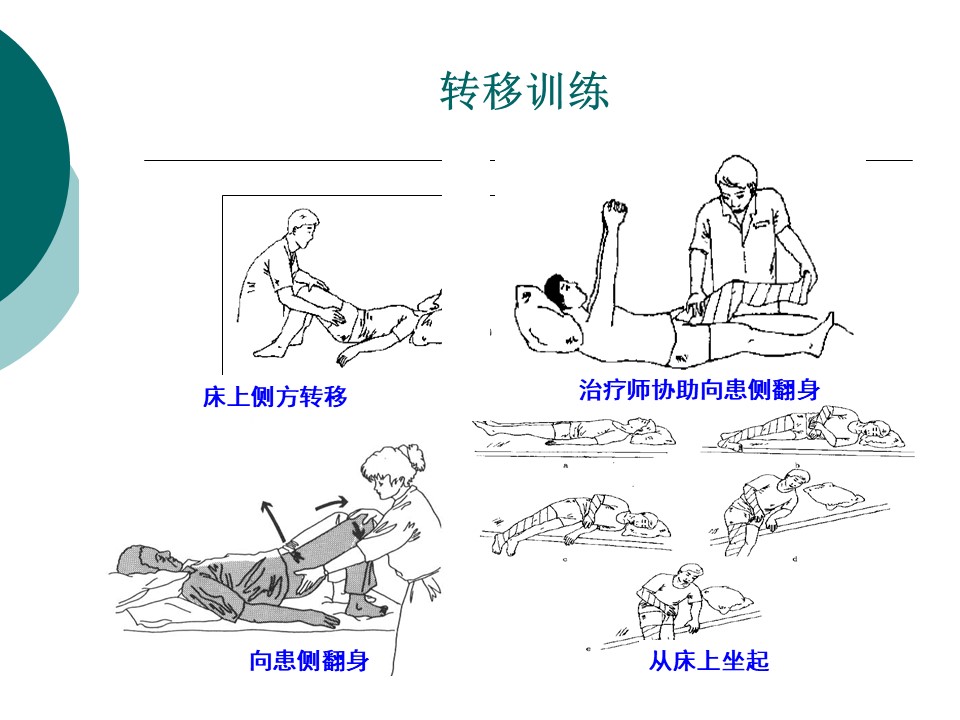 转移训练

床上侧方转移

治疗师协助向患侧翻身

a

b

c

d

e

向患侧翻身

从床上坐起