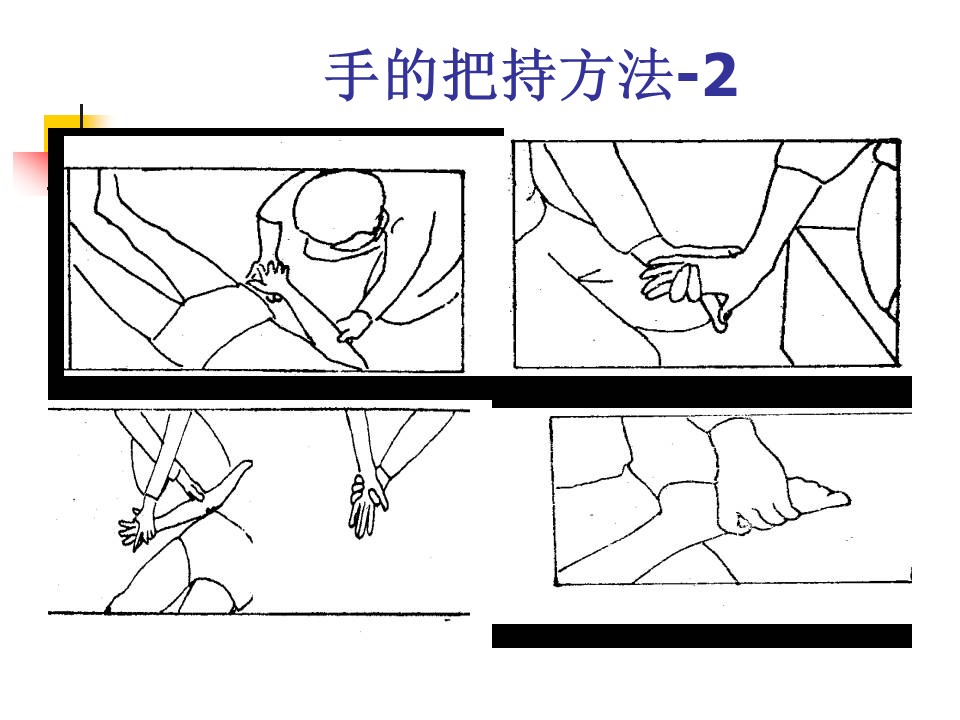 手的把持方法-2