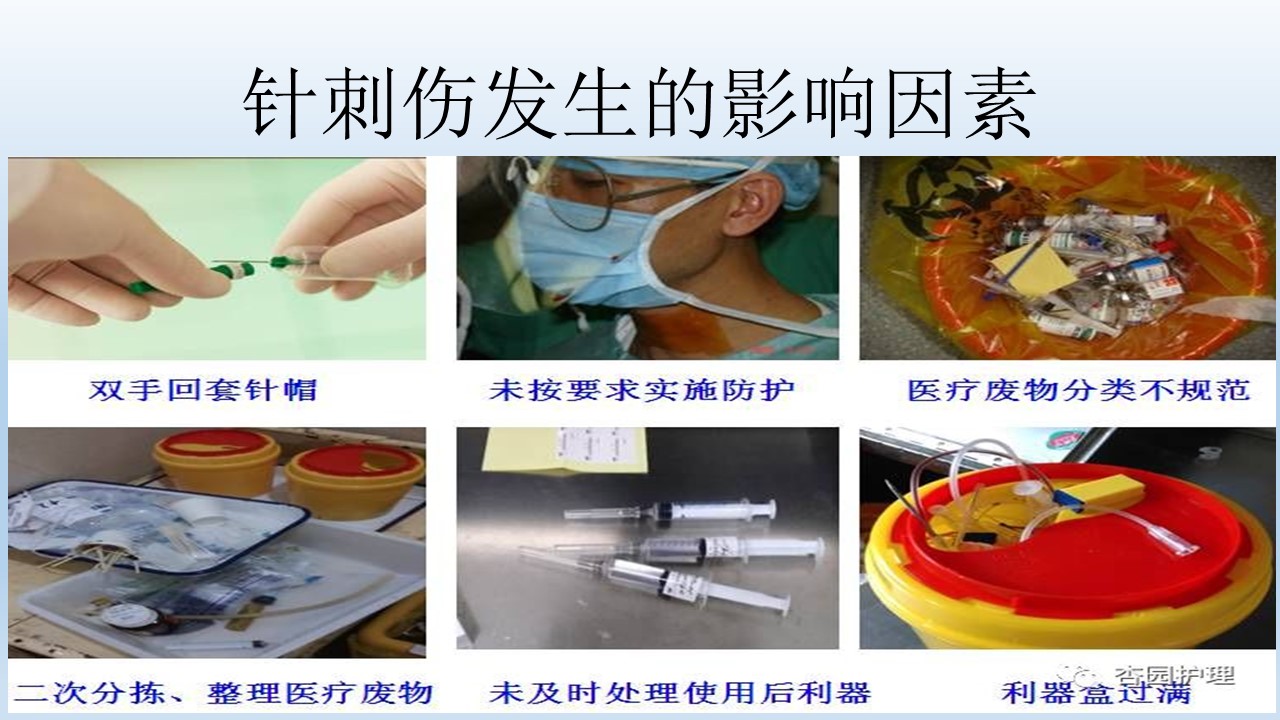 针刺伤发生的影响因素

双手回套针帽

未按要求实施防护

医疗废物分类不规范

二次分拣、整理医疗废物

未及时处理使用后利器

利器盒过满

杏园护理