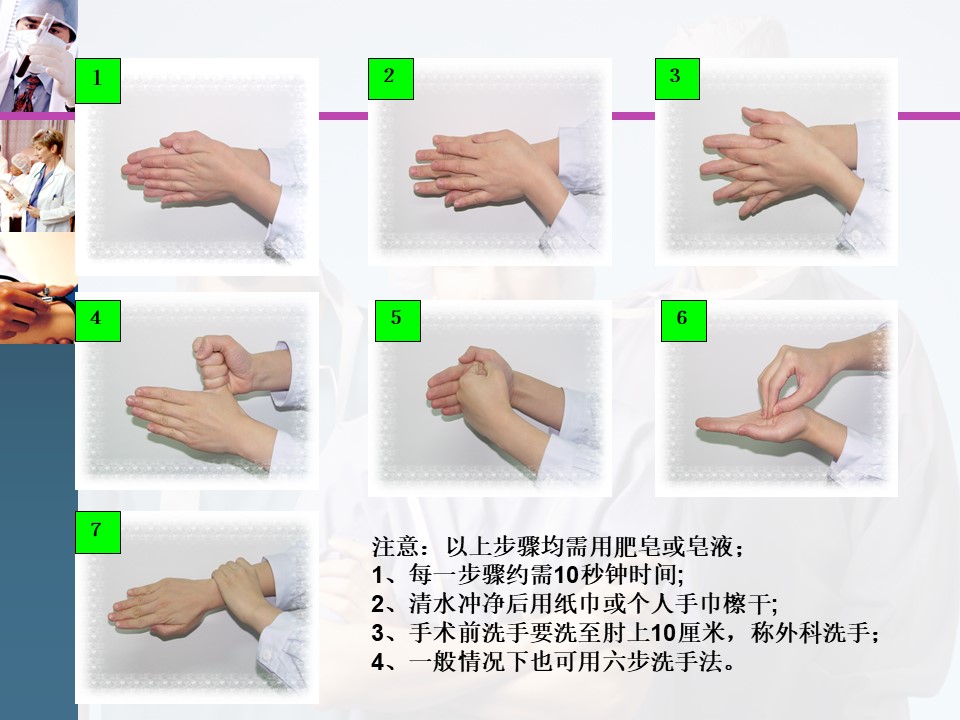 1

2

3

4

5

6

7

注意：以上步骤均需用肥皂或皂液；
1、每一步骤约需10秒钟时间;
2、清水冲净后用纸巾或个人手巾檫干;
3、手术前洗手要洗至肘上10厘米，称外科洗手；
4、一般情况下也可用六步洗手法。