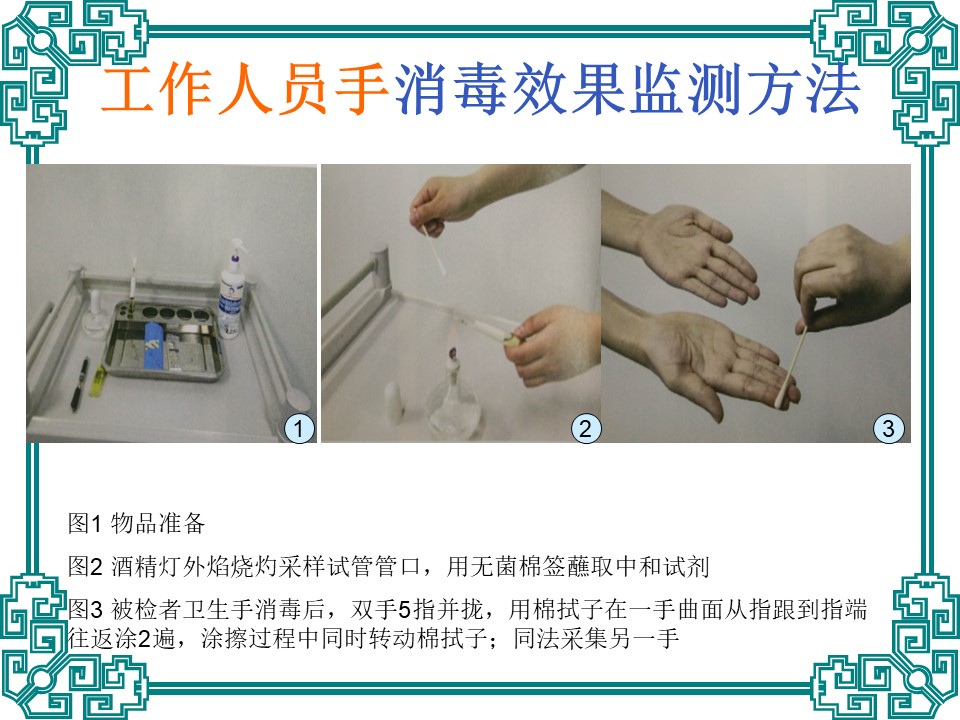 工作人员手消毒效果监测方法

1

2

3

图1 物品准备

图2 酒精灯外焰烧灼采样试管管口，用无菌棉签蘸取中和试剂

图3 被检者卫生手消毒后，双手5指并拢，用棉拭子在一手曲面从指跟到指端往返涂2遍，涂擦过程中同时转动棉拭子；同法采集另一手