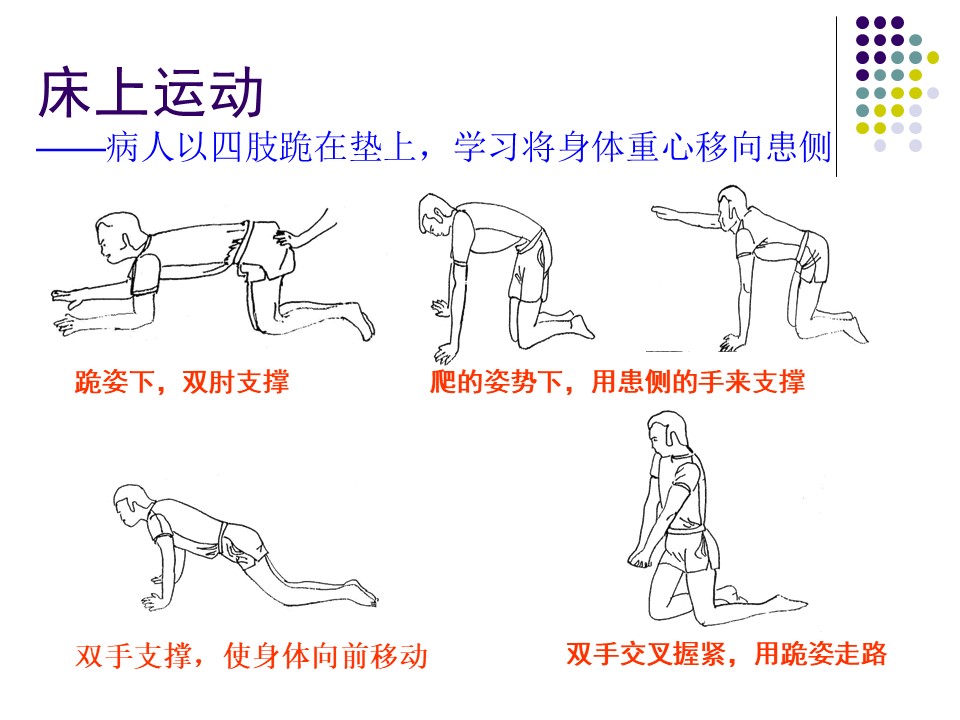 床上运动

——病人以四肢跪在垫上，学习将身体重心移向患侧

跪姿下，双肘支撑

爬的姿势下，用患侧的手来支撑

双手支撑，使身体向前移动

双手交叉握紧，用跪姿走路