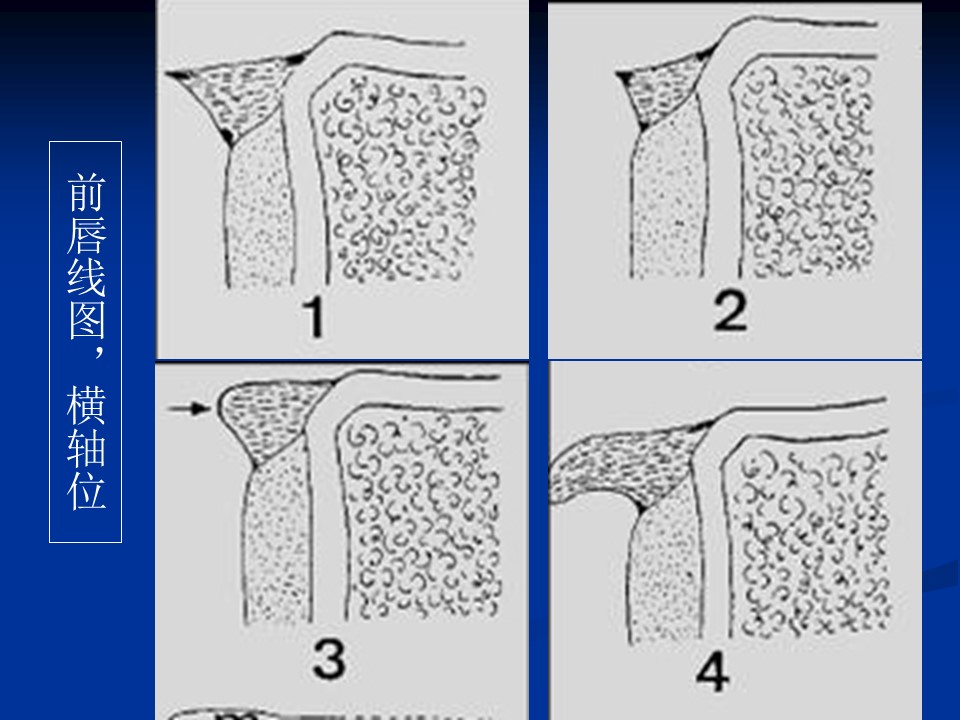 前唇线图，横轴位

1

2

3

4