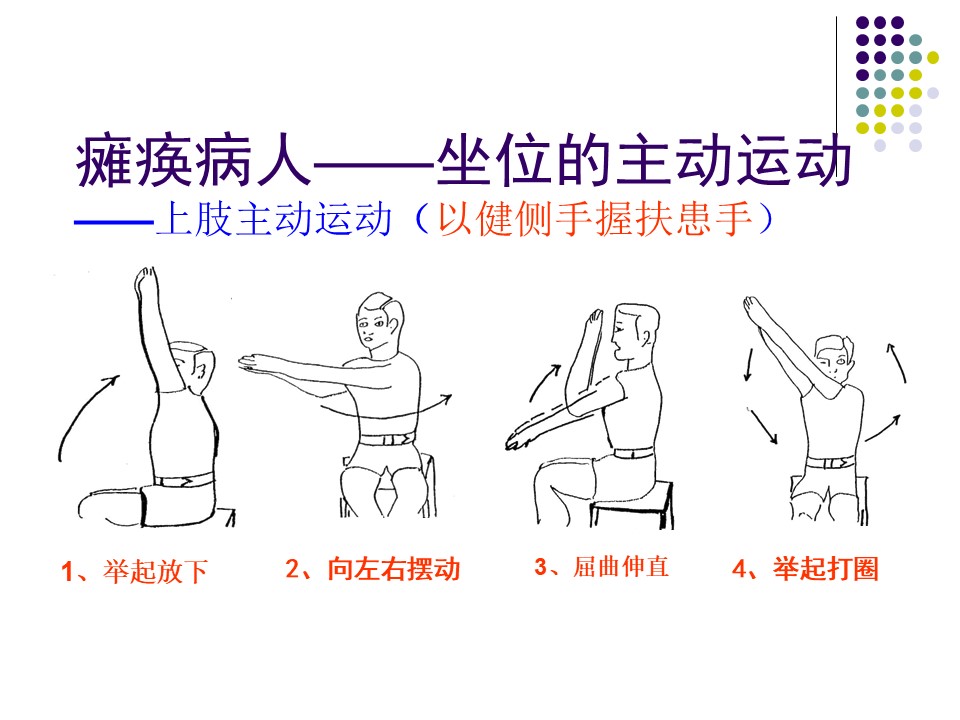 瘫痪病人——坐位的主动运动

——上肢主动运动（以健侧手握扶患手）

1、举起放下

2、向左右摆动

3、屈曲伸直

4、举起打圈