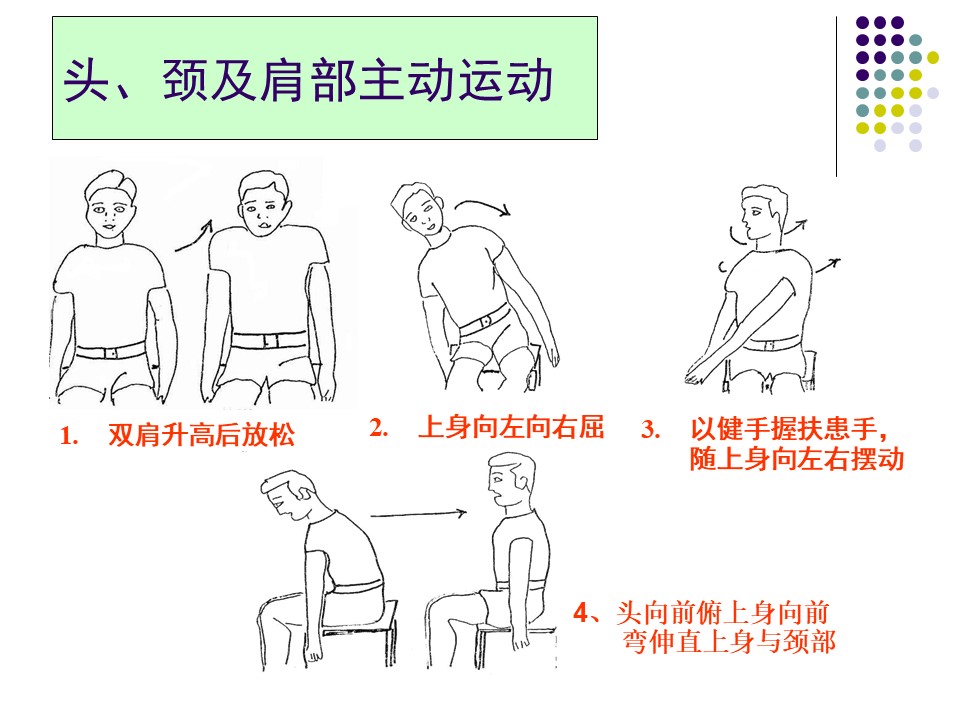 头、颈及肩部主动运动

1. 双肩升高后放松

2. 上身向左向右屈

3. 以健手握扶患手，随上身向左右摆动

4、头向前俯上身向前弯伸直上身与颈部