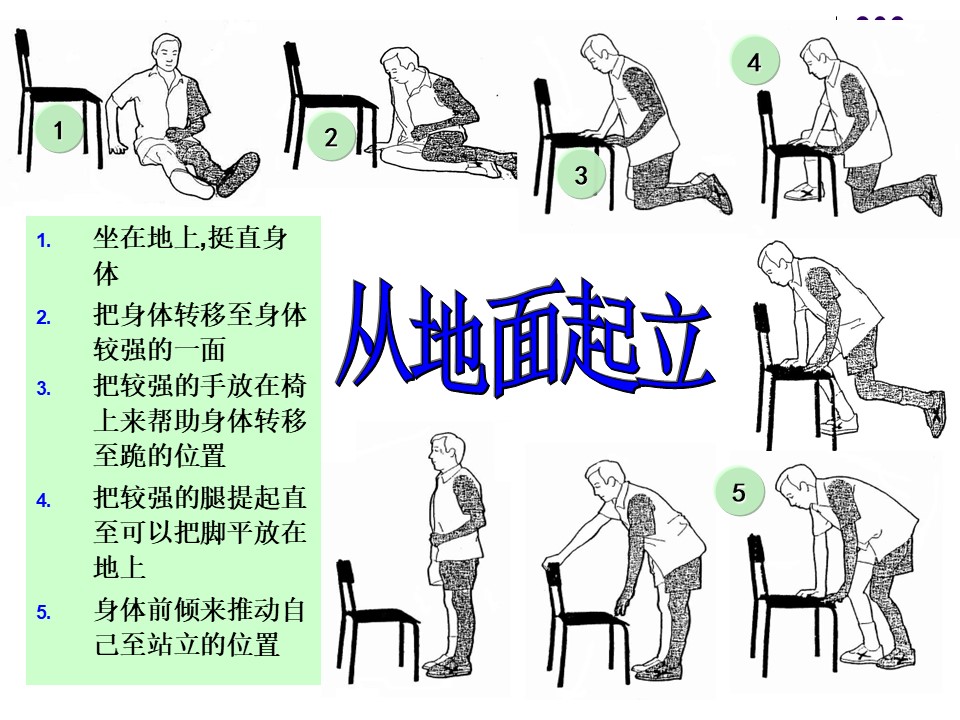 1

2

3

4

1. 坐在地上,挺直身体
2. 把身体转移至身体较强的一面
3. 把较强的手放在椅上来帮助身体转移至跪的位置
4. 把较强的腿提起直至可以把脚平放在地上
5. 身体前倾来推动自己至站立的位置

从地面起立

5