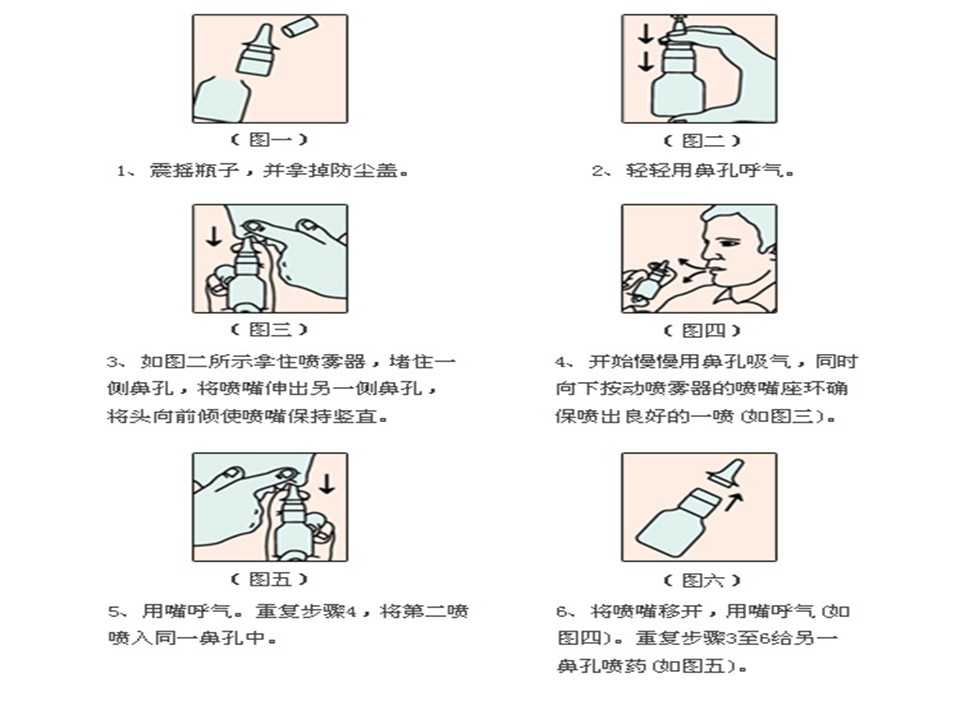 （图一）

1、震摇瓶子，并拿掉防尘盖。

（图二）

2、轻轻用鼻孔呼气。

（图三）

3、如图二所示拿住喷雾器，堵住一侧鼻孔，将喷嘴伸出另一侧鼻孔，将头向前倾使喷嘴保持竖直。

（图四）

4、开始慢慢用鼻孔吸气，同时向下按动喷雾器的喷嘴座环确保喷出良好的一喷（如图三）。

（图五）

5、用嘴呼气。重复步骤4，将第二喷喷入同一鼻孔中。

（图六）

6、将喷嘴移开，用嘴呼气（如图四）。重复步骤3至6给另一鼻孔喷药（如图五）。