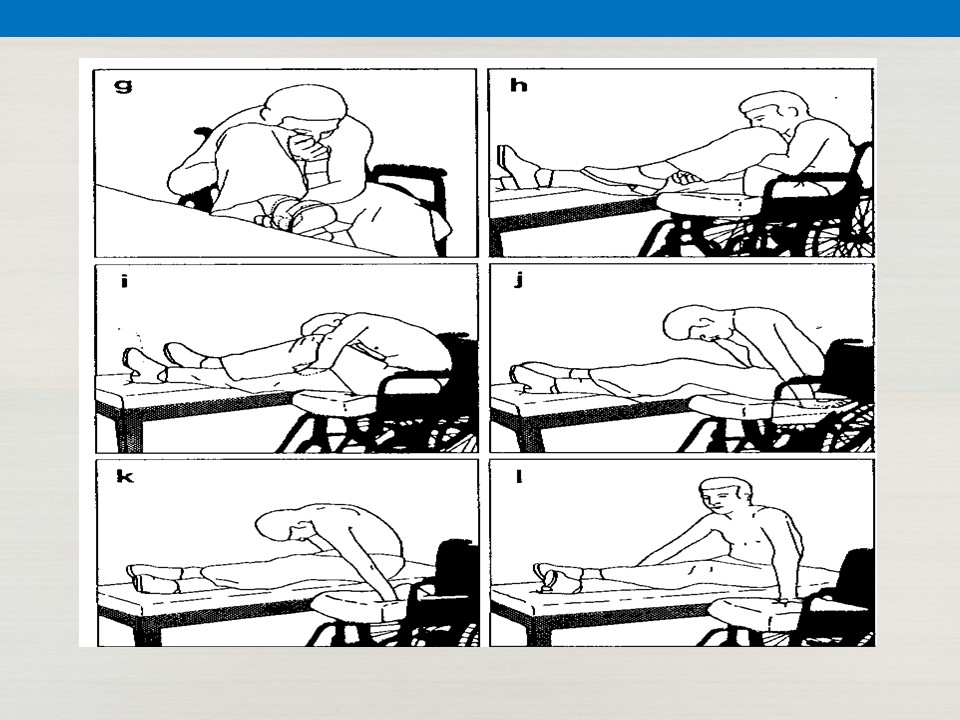 g

h

i

j

k

l