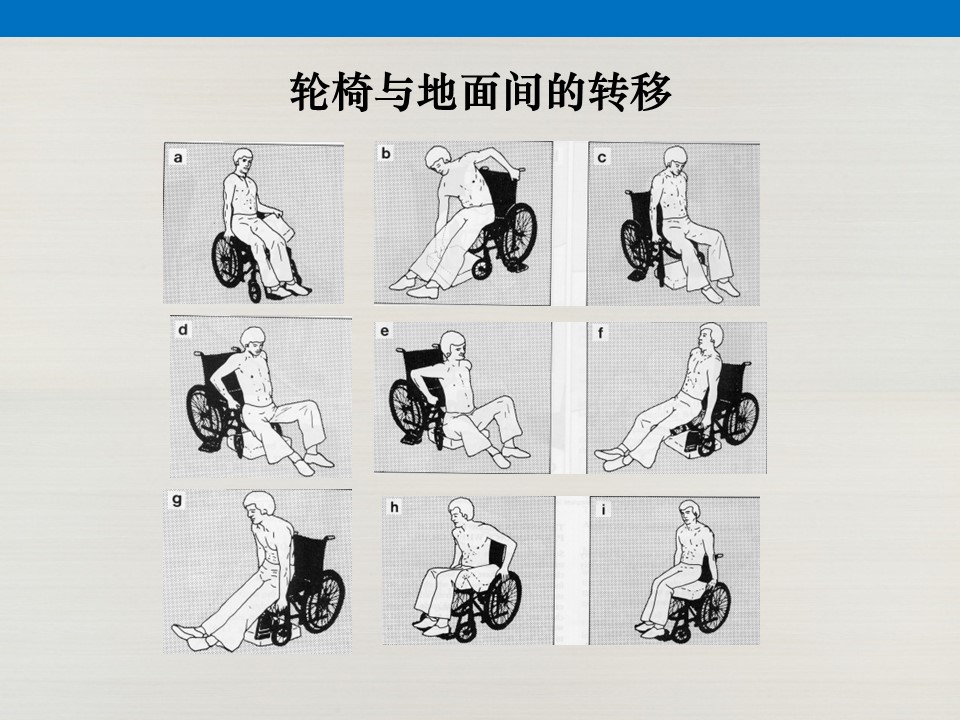 轮椅与地面间的转移

a

b

c

d

e

f

g

h

i