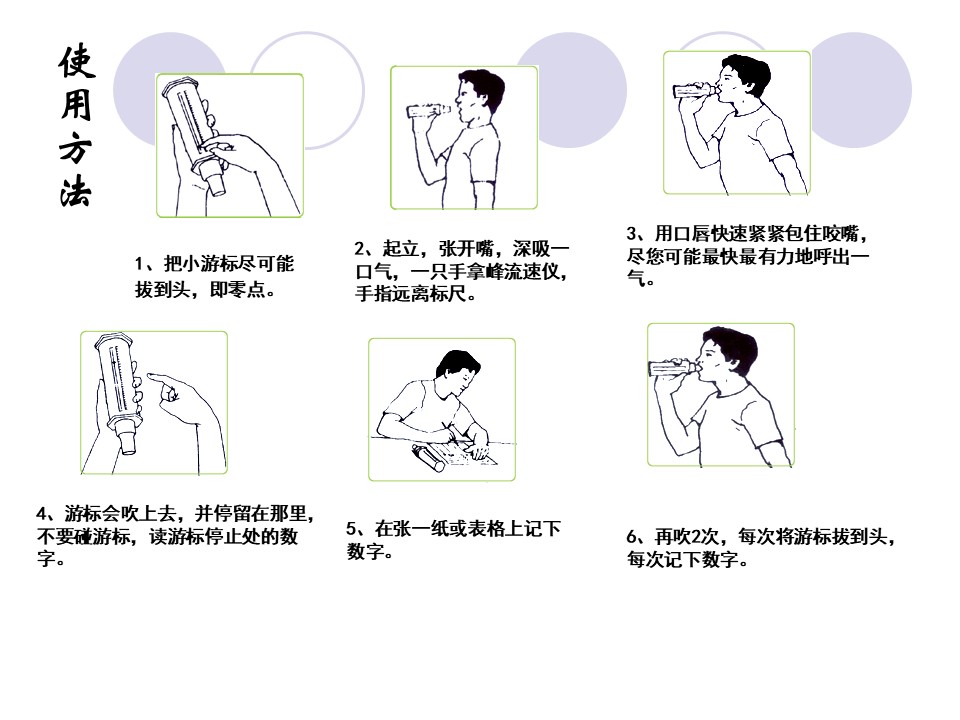 使用方法

1、把小游标尽可能拔到头，即零点。

2、起立，张开嘴，深吸一口气，一只手拿峰流速仪，手指远离标尺。

3、用口唇快速紧紧包住咬嘴，尽您可能最快最有力地呼出一气。

4、游标会吹上去，并停留在那里，不要碰游标，读游标停止处的数字。

5、在张一纸或表格上记下数字。

6、再吹2次，每次将游标拔到头，每次记下数字。