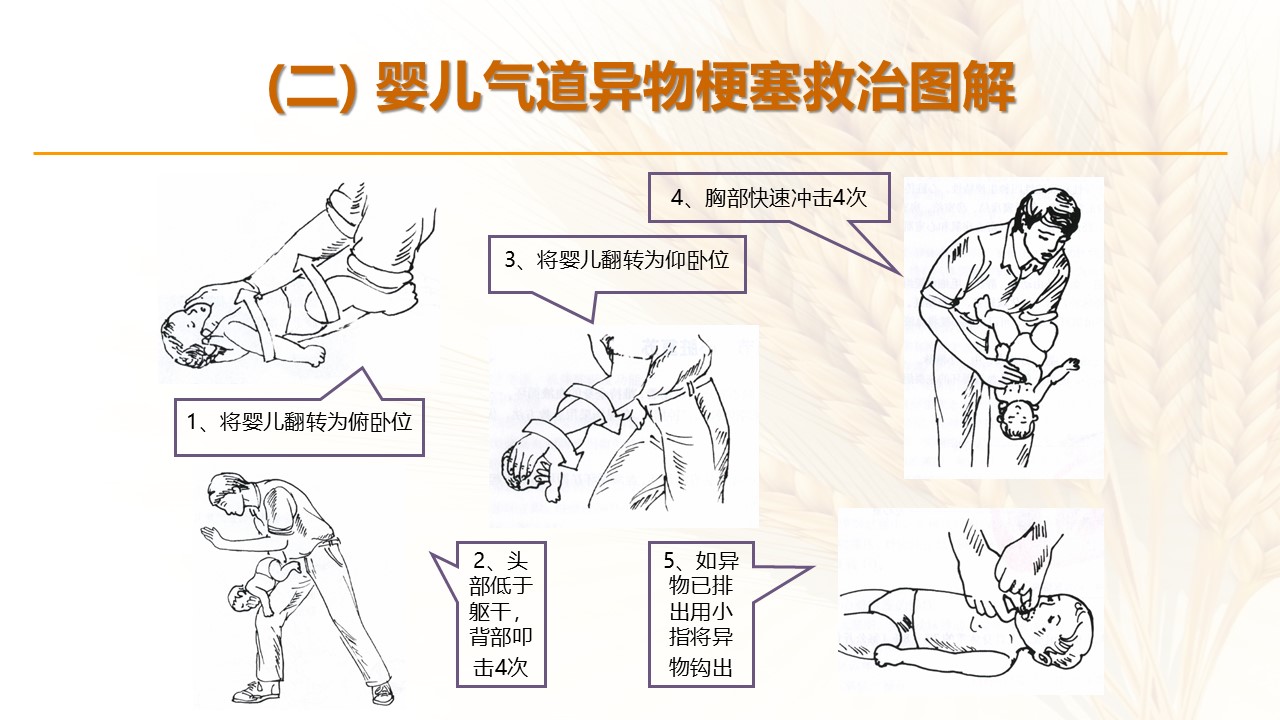 (二) 婴儿气道异物梗塞救治图解

1、将婴儿翻转为俯卧位

2、头部低于躯干，背部叩击4次

3、将婴儿翻转为仰卧位

4、胸部快速冲击4次

5、如异物已排出用小指将异物钩出