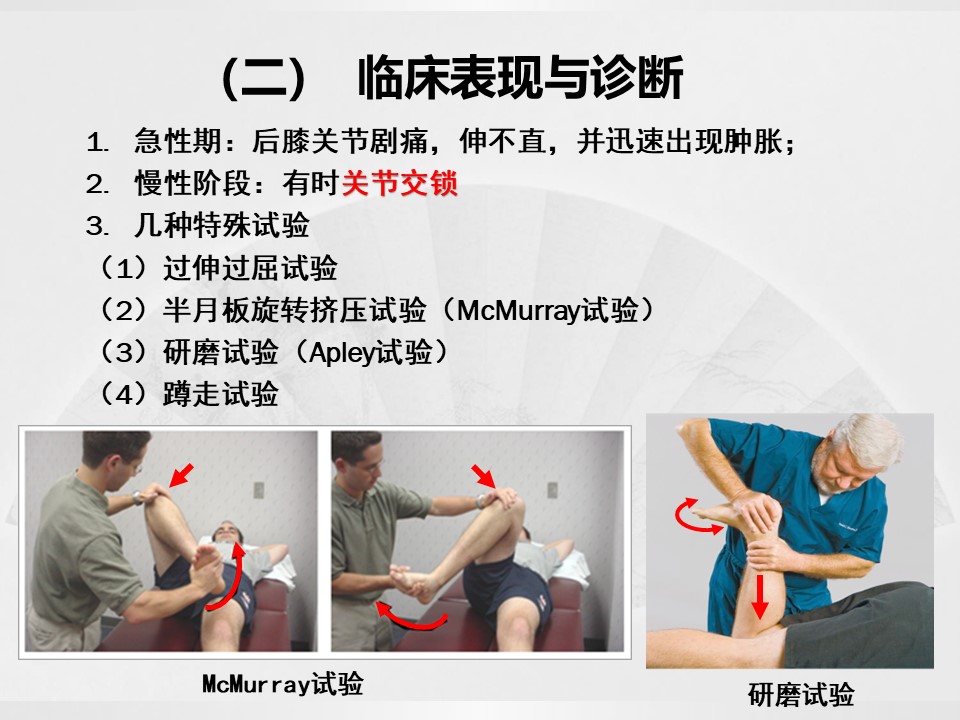 （二）　临床表现与诊断

1. 急性期：后膝关节剧痛，伸不直，并迅速出现肿胀；

2. 慢性阶段：有时关节交锁

3. 几种特殊试验

（1）过伸过屈试验

（2）半月板旋转挤压试验（McMurray试验）

（3）研磨试验（Apley试验）

（4）蹲走试验

McMurray试验

研磨试验