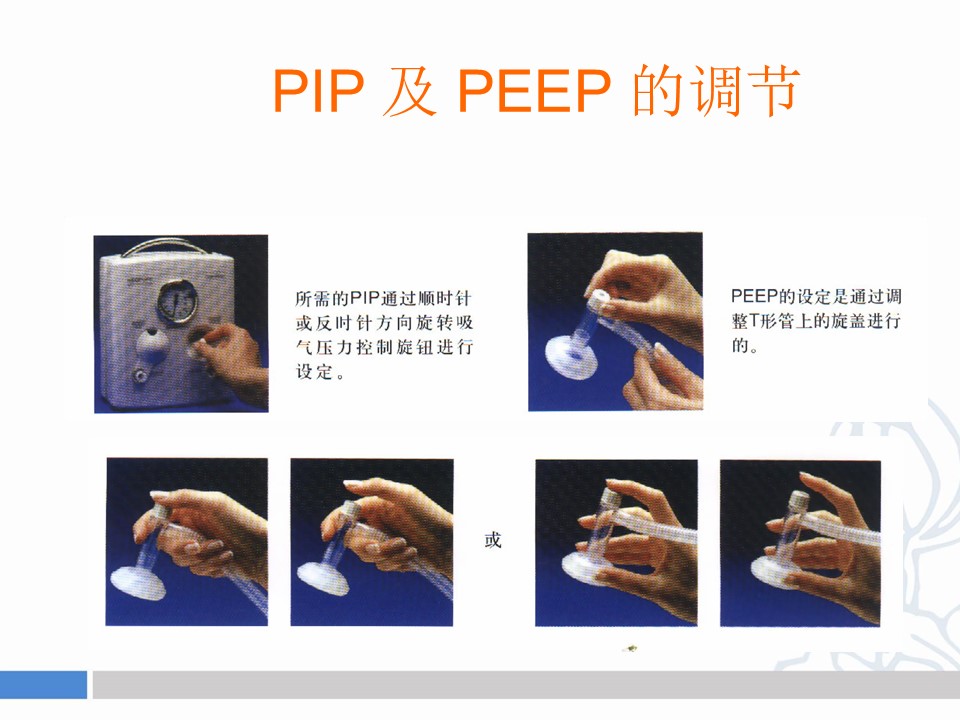 PIP 及 PEEP 的调节

所需的PIP通过顺时针或反时针方向旋转吸气压力控制旋钮进行设定。

PEEP的设定是通过调整T形管上的旋盖进行的。

或