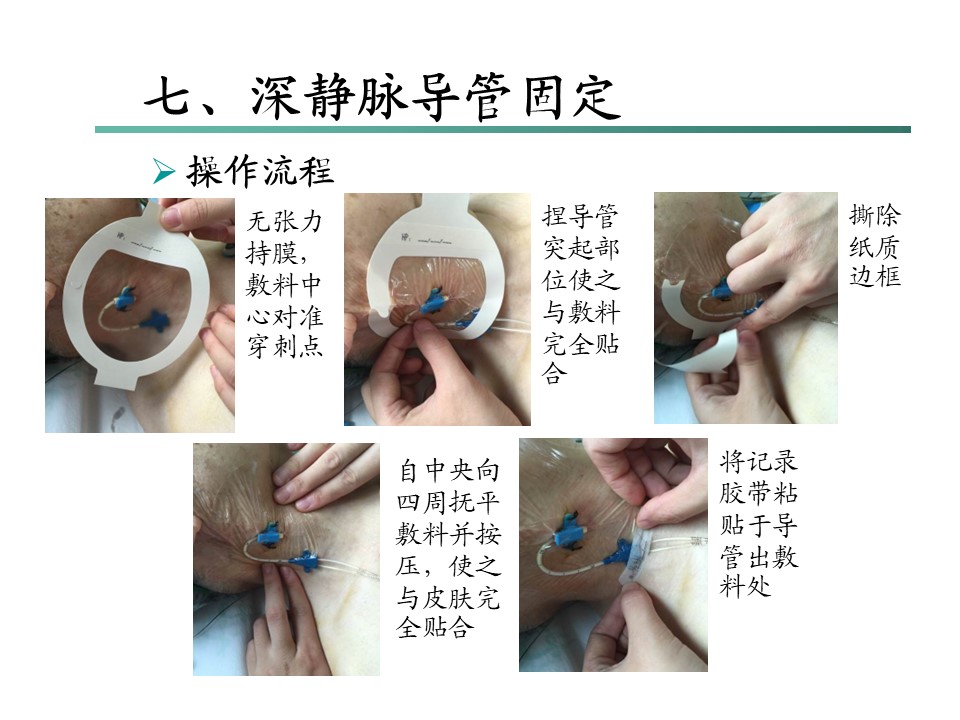 七、深静脉导管固定

➢ 操作流程

无张力持膜，敷料中心对准穿刺点

捏导管突起部位使之与敷料完全贴合

撕除纸质边框

自中央向四周抚平敷料并按压，使之与皮肤完全贴合

将记录胶带粘贴于导管出敷料处