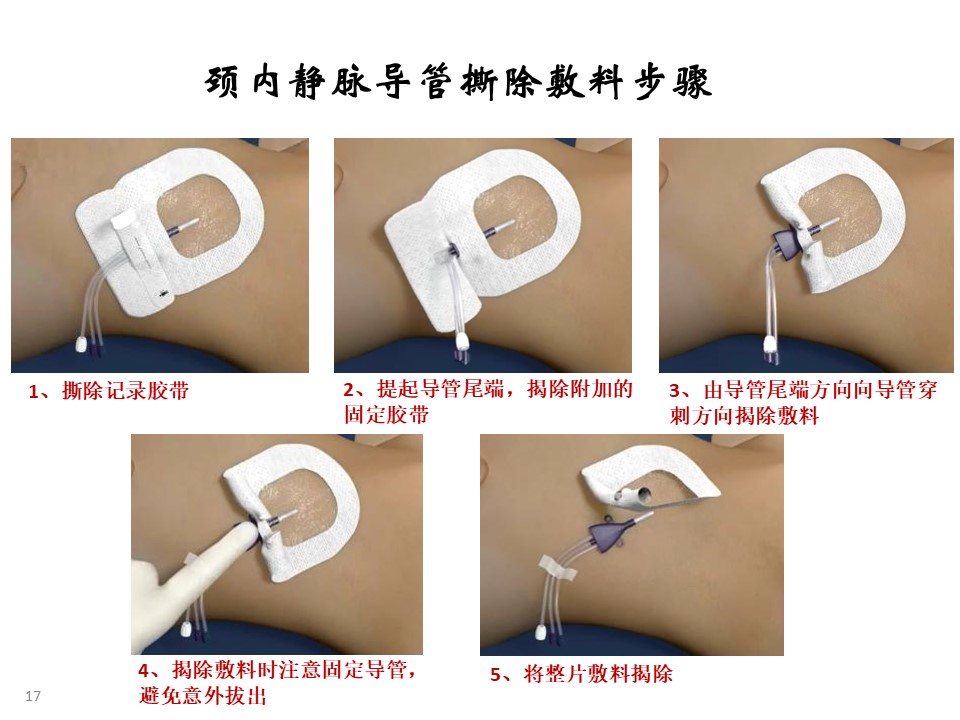 颈内静脉导管撕除敷料步骤

1、撕除记录胶带

2、提起导管尾端，揭除附加的固定胶带

3、由导管尾端方向向导管穿刺方向揭除敷料

4、揭除敷料时注意固定导管，避免意外拔出

5、将整片敷料揭除

17