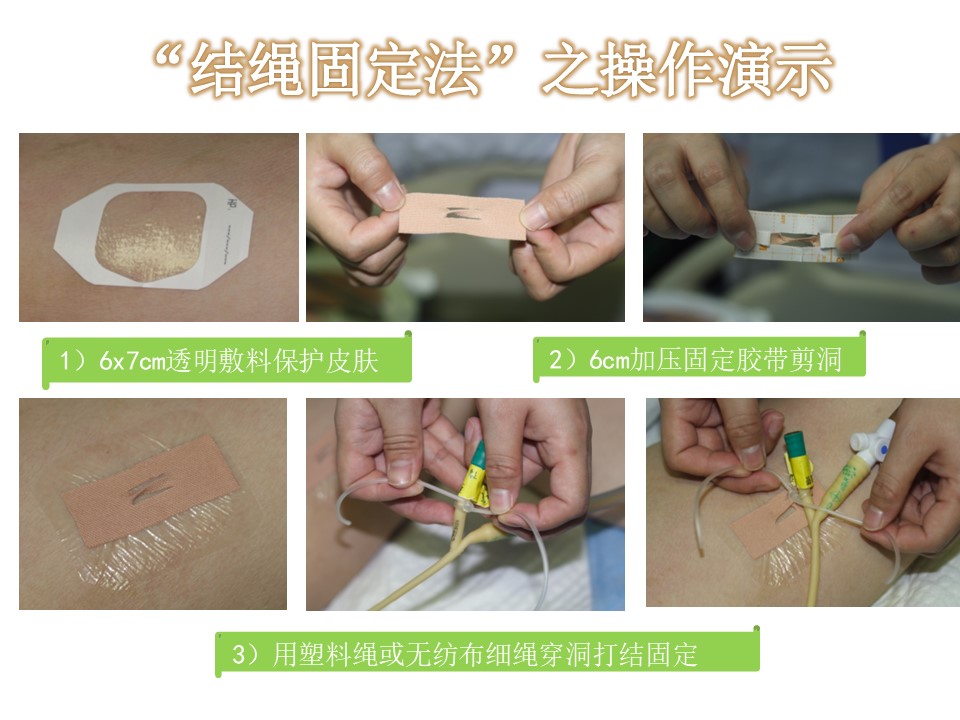 “结绳固定法”之操作演示

1）6x7cm透明敷料保护皮肤

2）6cm加压固定胶带剪洞

3）用塑料绳或无纺布细绳穿洞打结固定