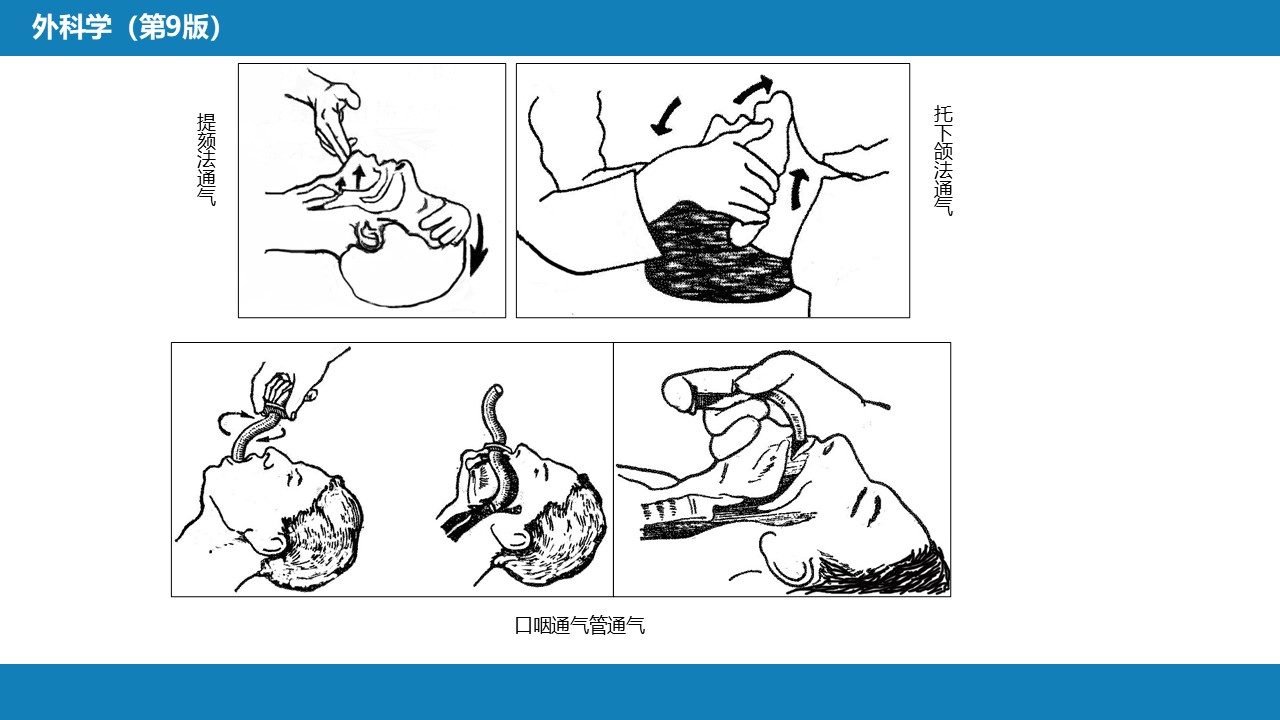 外科学（第9版）

提颏法通气

托下颌法通气

口咽通气管通气