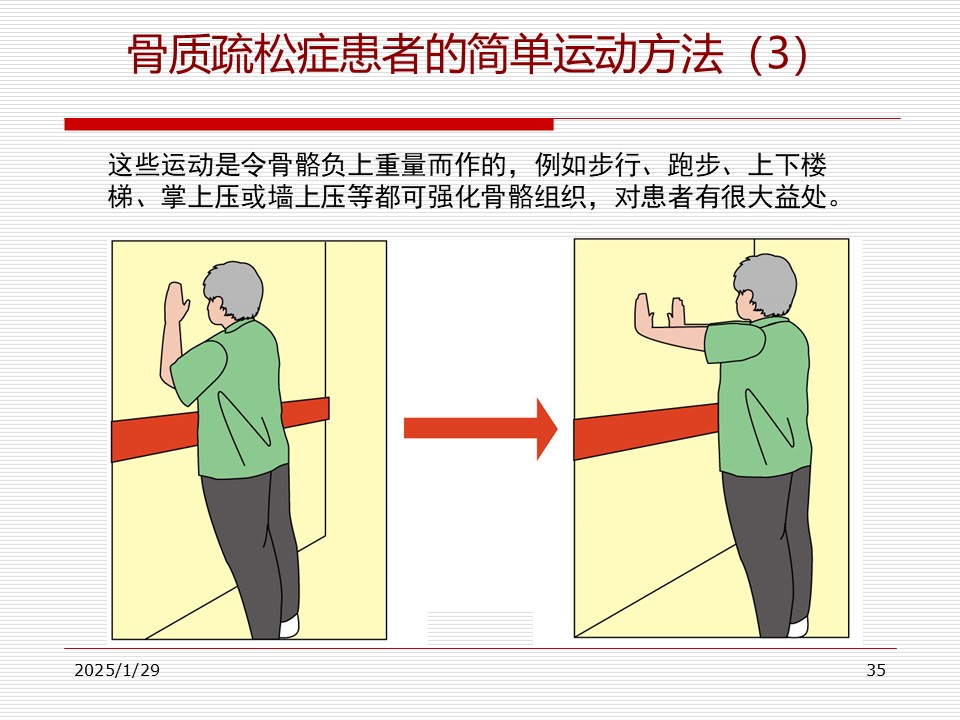 骨质疏松症患者的简单运动方法（3）

这些运动是令骨骼负上重量而作的，例如步行、跑步、上下楼梯、掌上压或墙上压等都可强化骨骼组织，对患者有很大益处。

2025/1/29

35