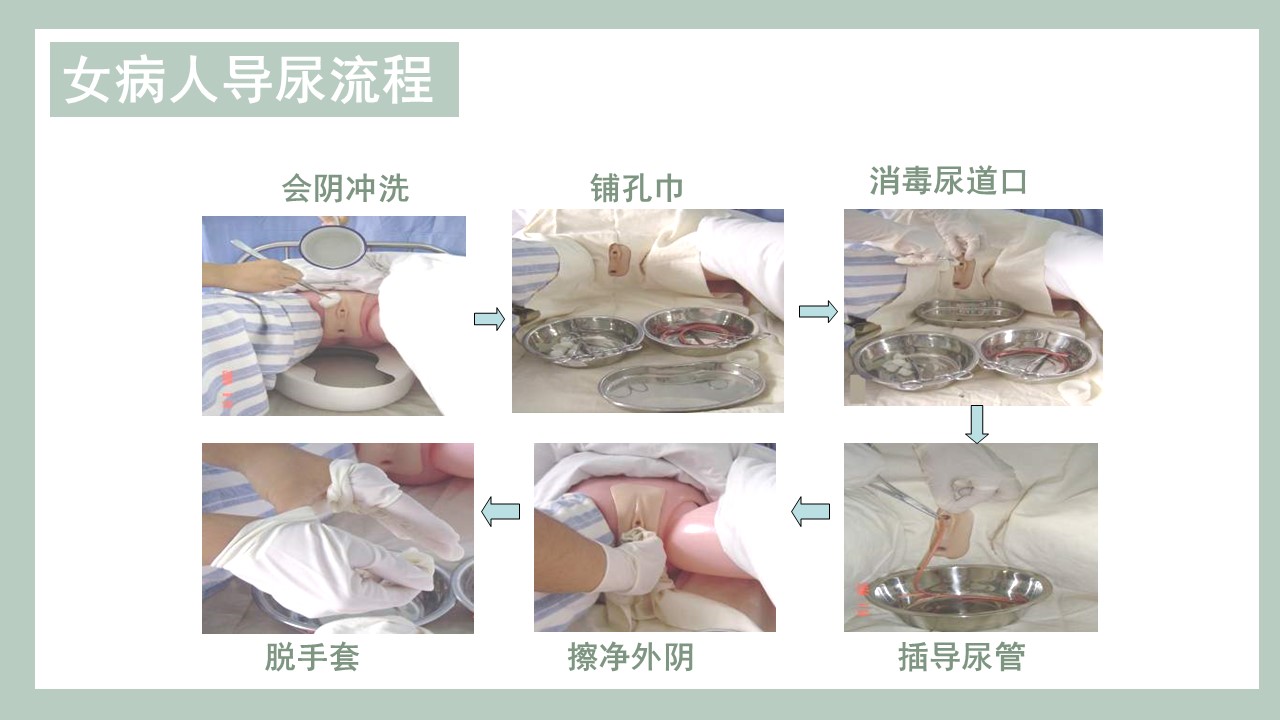 女病人导尿流程

会阴冲洗

铺孔巾

消毒尿道口

插导尿管

擦净外阴

脱手套