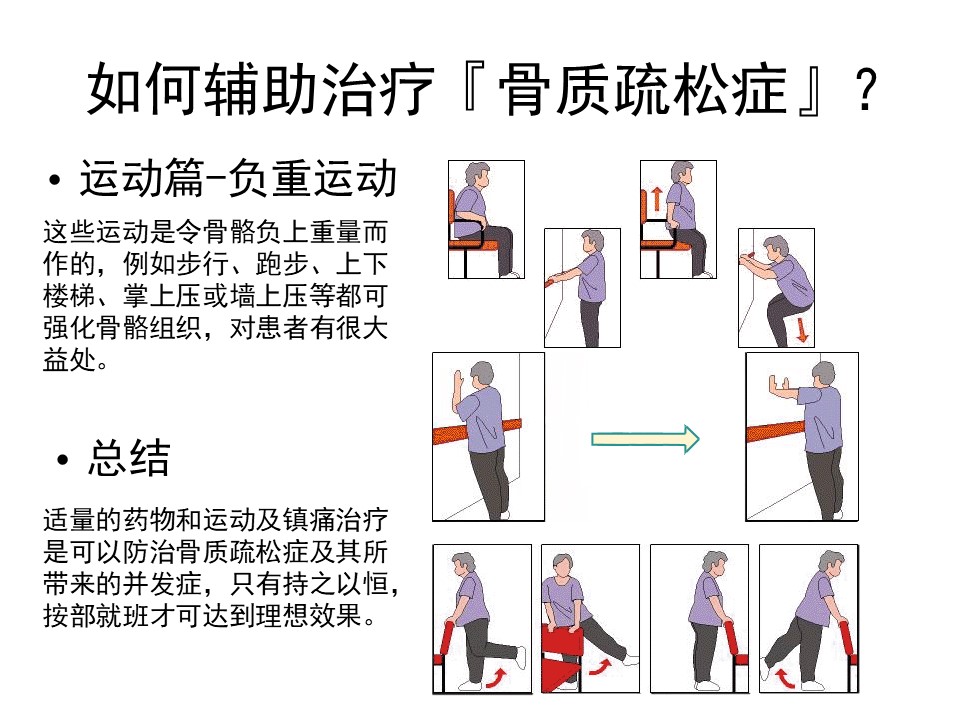 如何辅助治疗『骨质疏松症』？

• 运动篇-负重运动

这些运动是令骨骼负上重量而作的，例如步行、跑步、上下楼梯、掌上压或墙上压等都可强化骨骼组织，对患者有很大益处。

• 总结

适量的药物和运动及镇痛治疗是可以防治骨质疏松症及其所带来的并发症，只有持之以恒，按部就班才可达到理想效果。