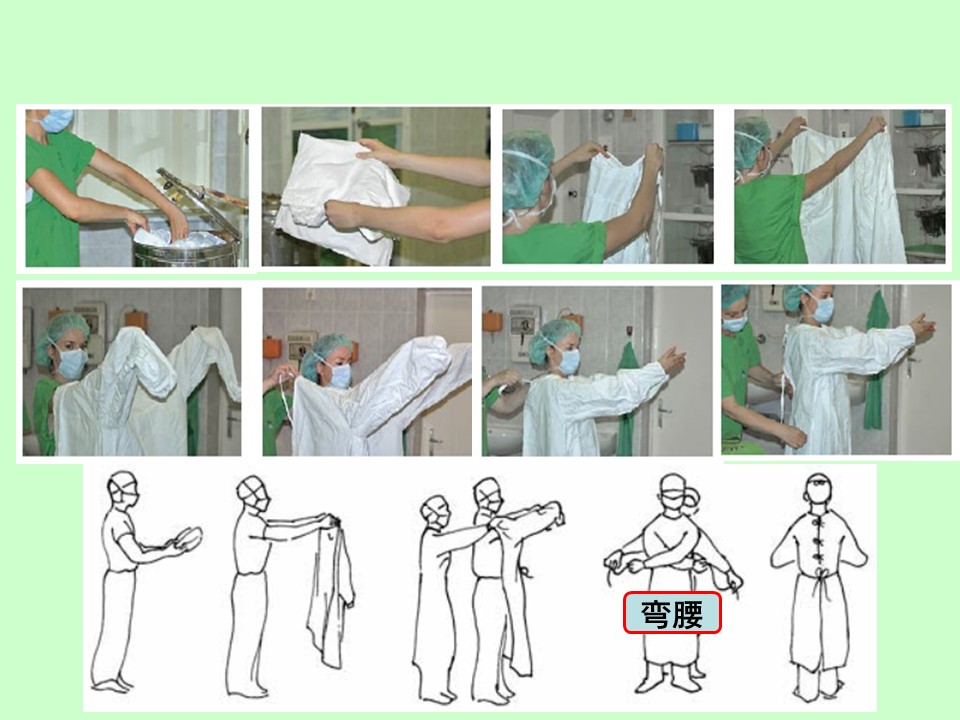 弯腰