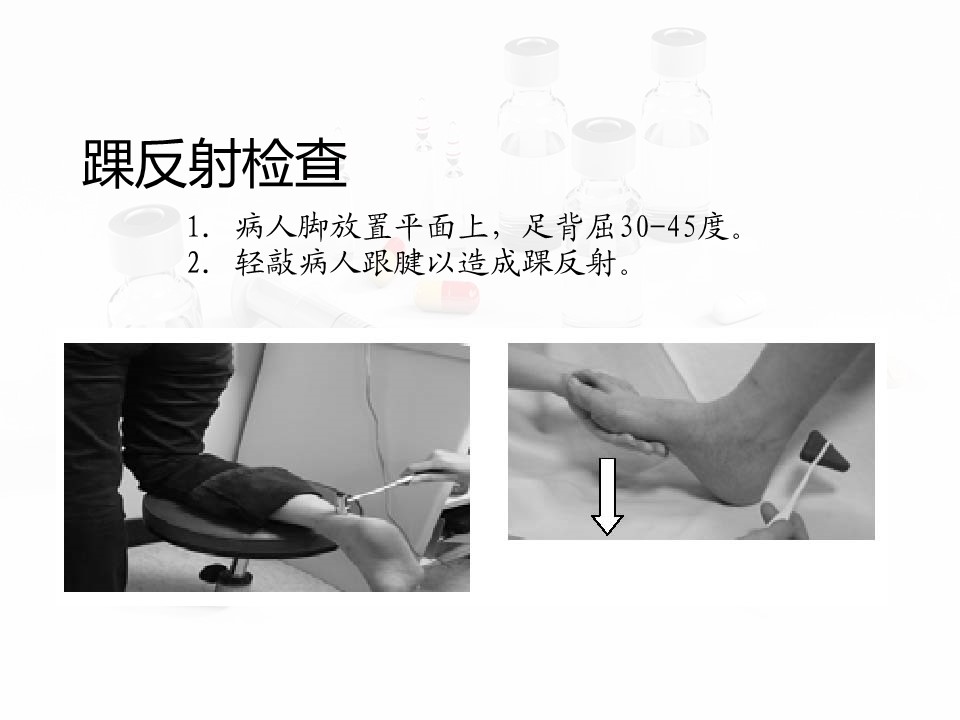 踝反射检查

1. 病人脚放置平面上，足背屈30-45度。
2. 轻敲病人跟腱以造成踝反射。