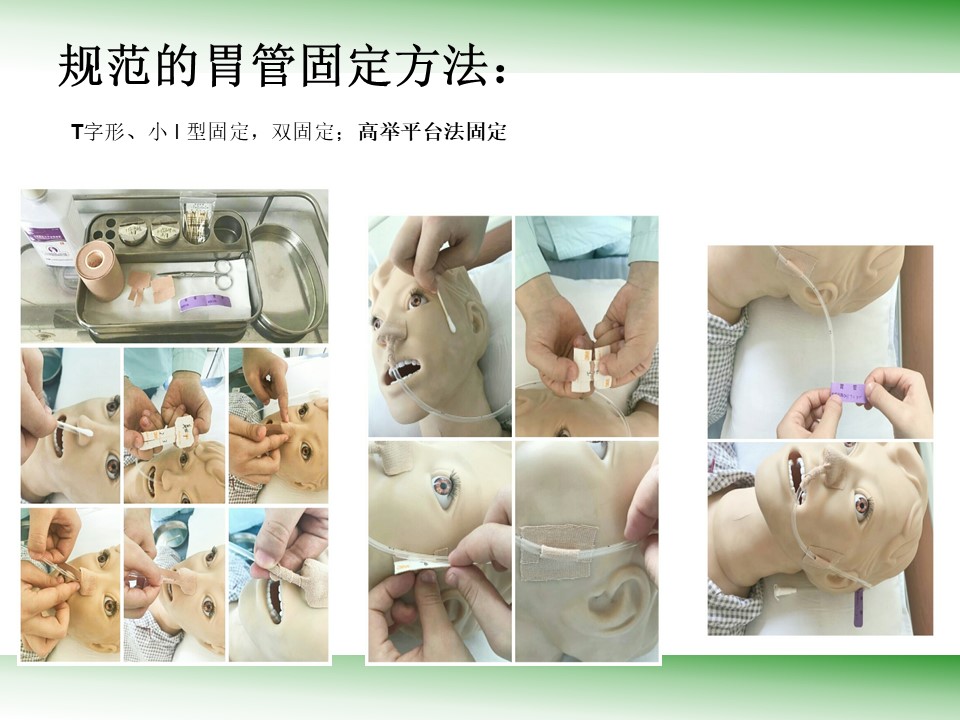 规范的胃管固定方法：

T字形、小 I 型固定，双固定；高举平台法固定