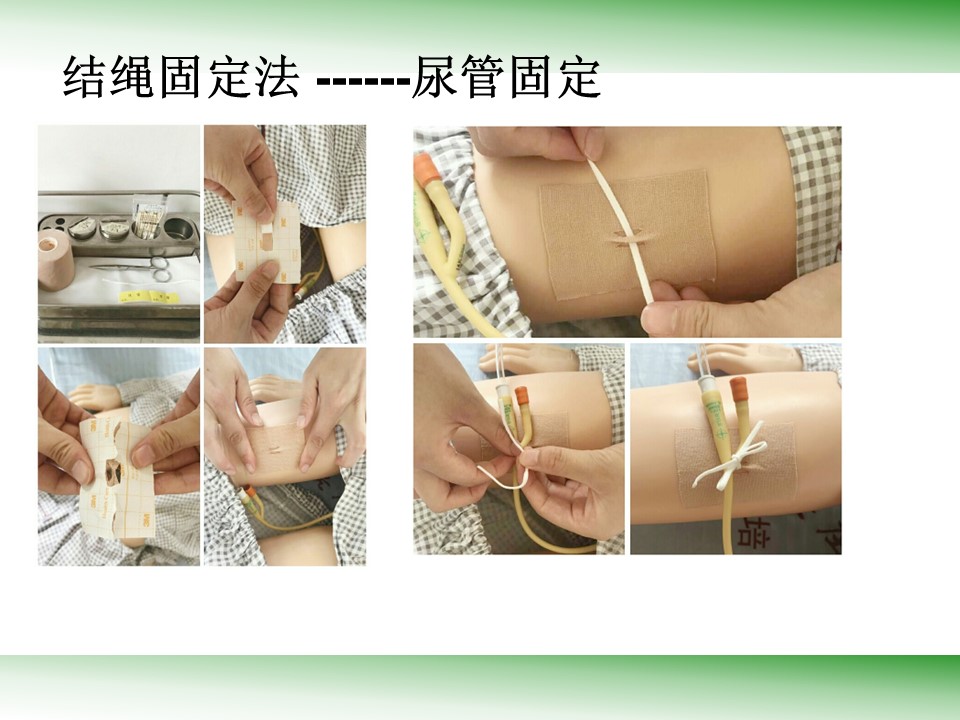 结绳固定法 ------尿管固定