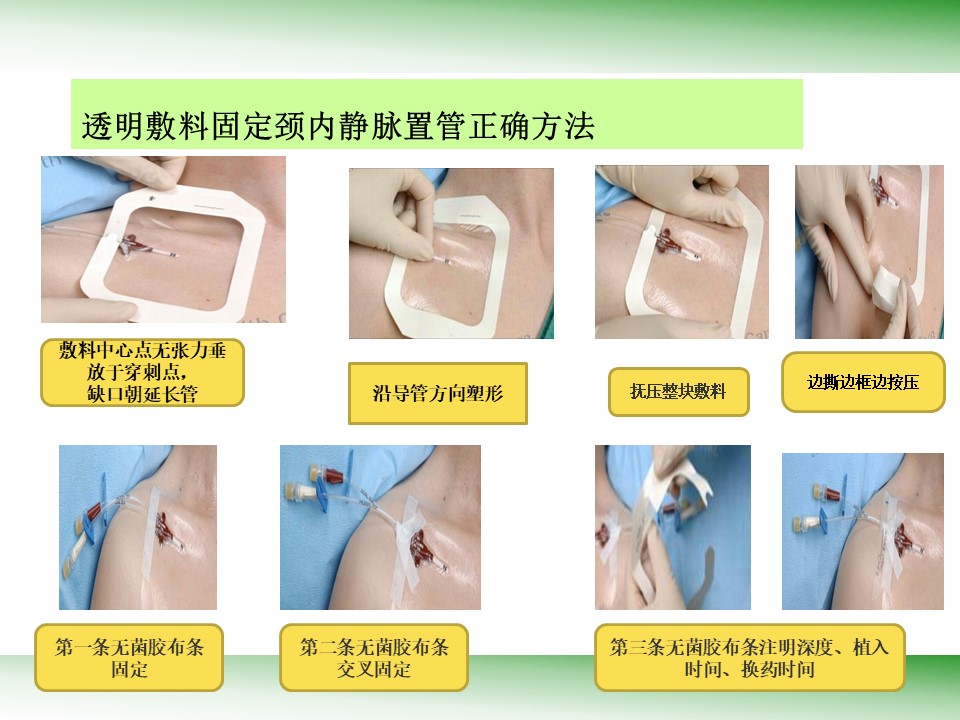 透明敷料固定颈内静脉置管正确方法

敷料中心点无张力垂放于穿刺点，缺口朝延长管

沿导管方向塑形

抚压整块敷料

边撕边框边按压

第一条无菌胶布条固定

第二条无菌胶布条交叉固定

第三条无菌胶布条注明深度、植入时间、换药时间