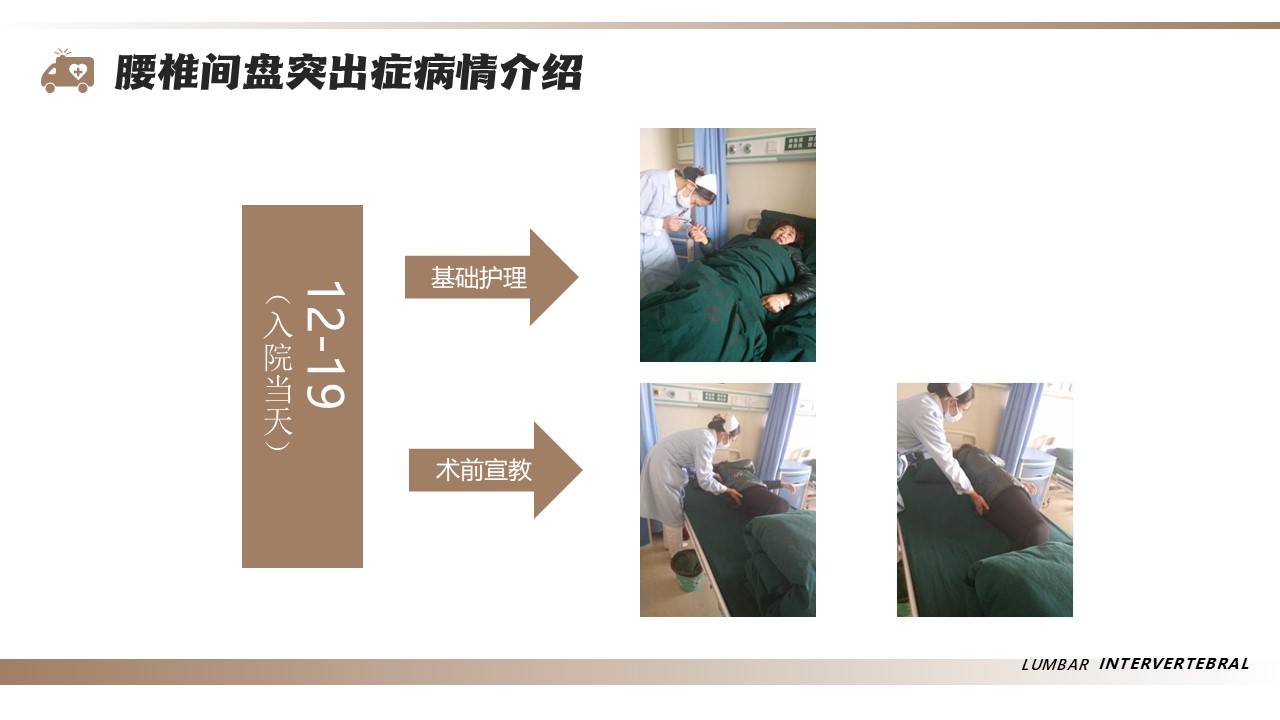 腰椎间盘突出症病情介绍

12-19（入院当天）

基础护理

术前宣教

LUMBAR INTERVERTEBRAL