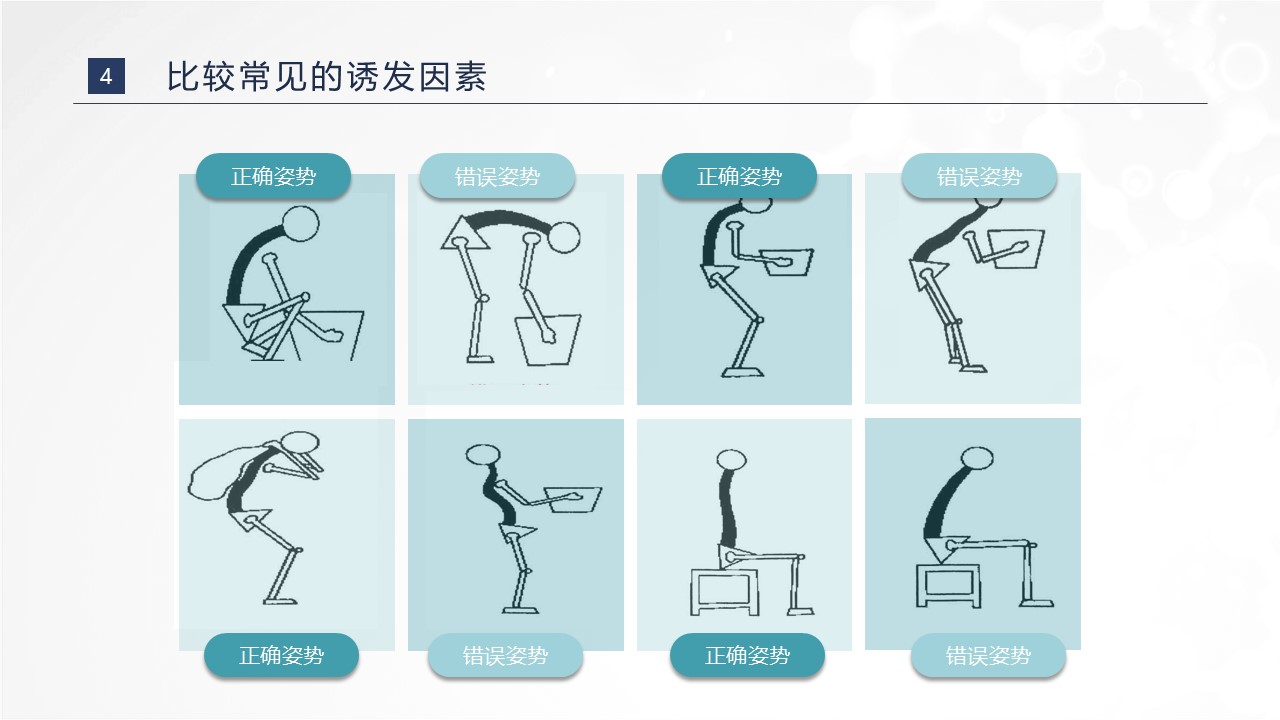 4 比较常见的诱发因素

正确姿势

错误姿势

正确姿势

错误姿势

正确姿势

错误姿势

正确姿势

错误姿势