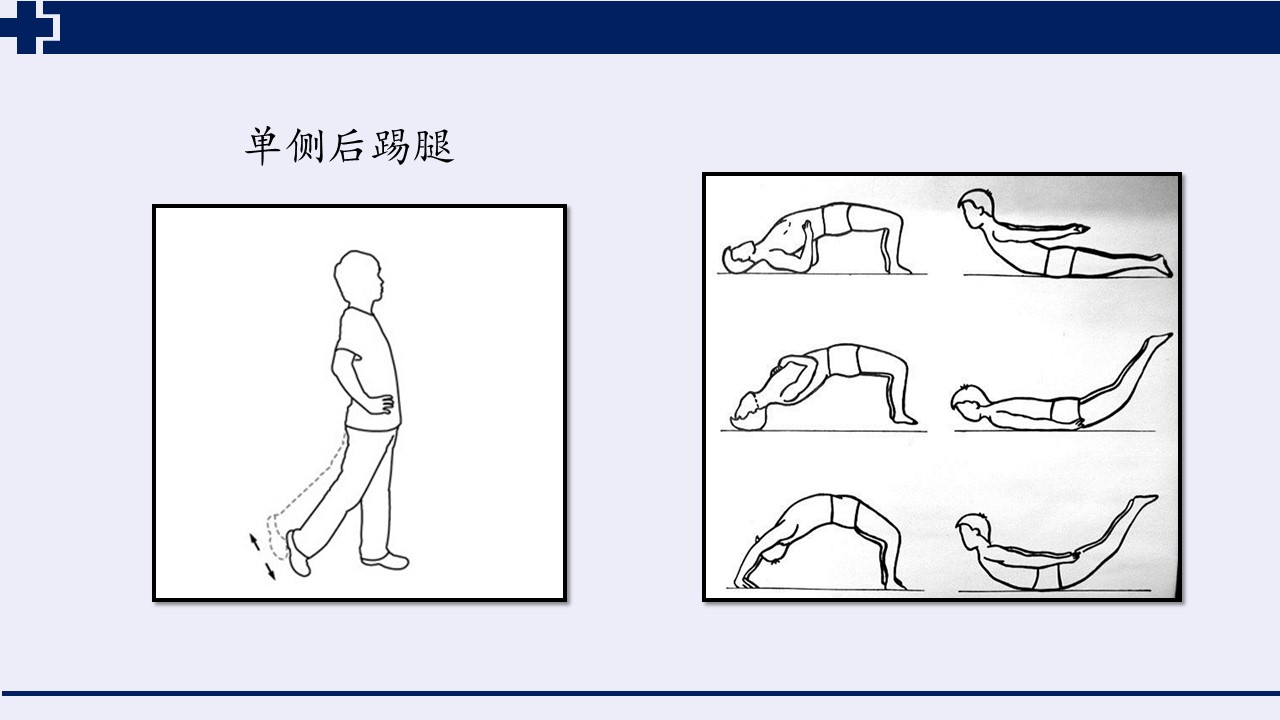 单侧后踢腿