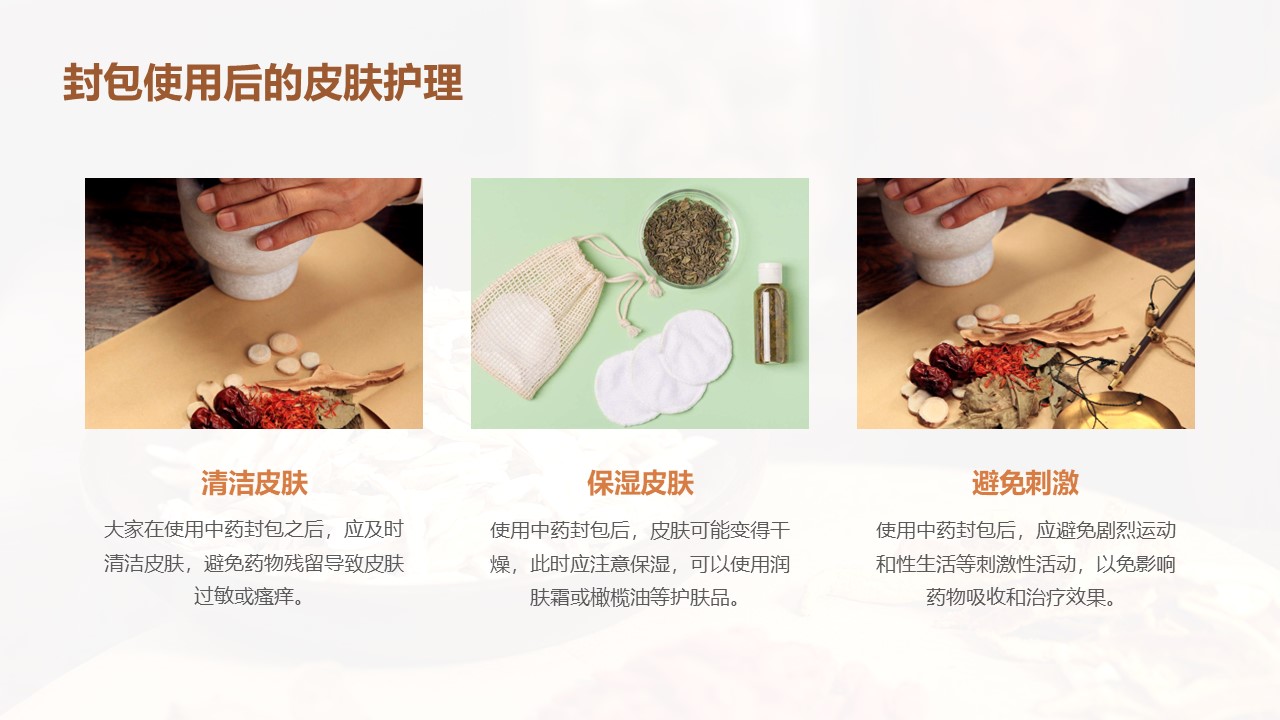 封包使用后的皮肤护理

清洁皮肤

大家在使用中药封包之后，应及时清洁皮肤，避免药物残留导致皮肤过敏或瘙痒。

保湿皮肤

使用中药封包后，皮肤可能变得干燥，此时应注意保湿，可以使用润肤霜或橄榄油等护肤品。

避免刺激

使用中药封包后，应避免剧烈运动和性生活等刺激性活动，以免影响药物吸收和治疗效果。