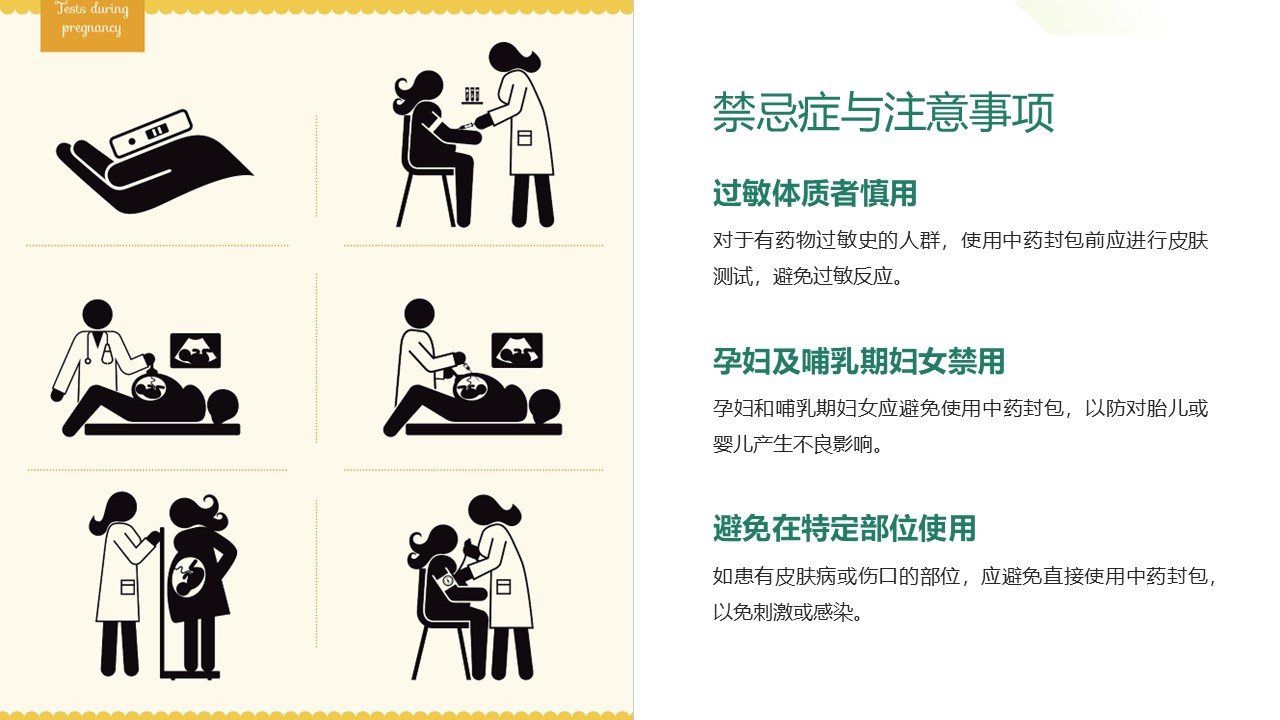 Tests during pregnancy

禁忌症与注意事项

过敏体质者慎用

对于有药物过敏史的人群，使用中药封包前应进行皮肤测试，避免过敏反应。

孕妇及哺乳期妇女禁用

孕妇和哺乳期妇女应避免使用中药封包，以防对胎儿或婴儿产生不良影响。

避免在特定部位使用

如患有皮肤病或伤口的部位，应避免直接使用中药封包，以免刺激或感染。